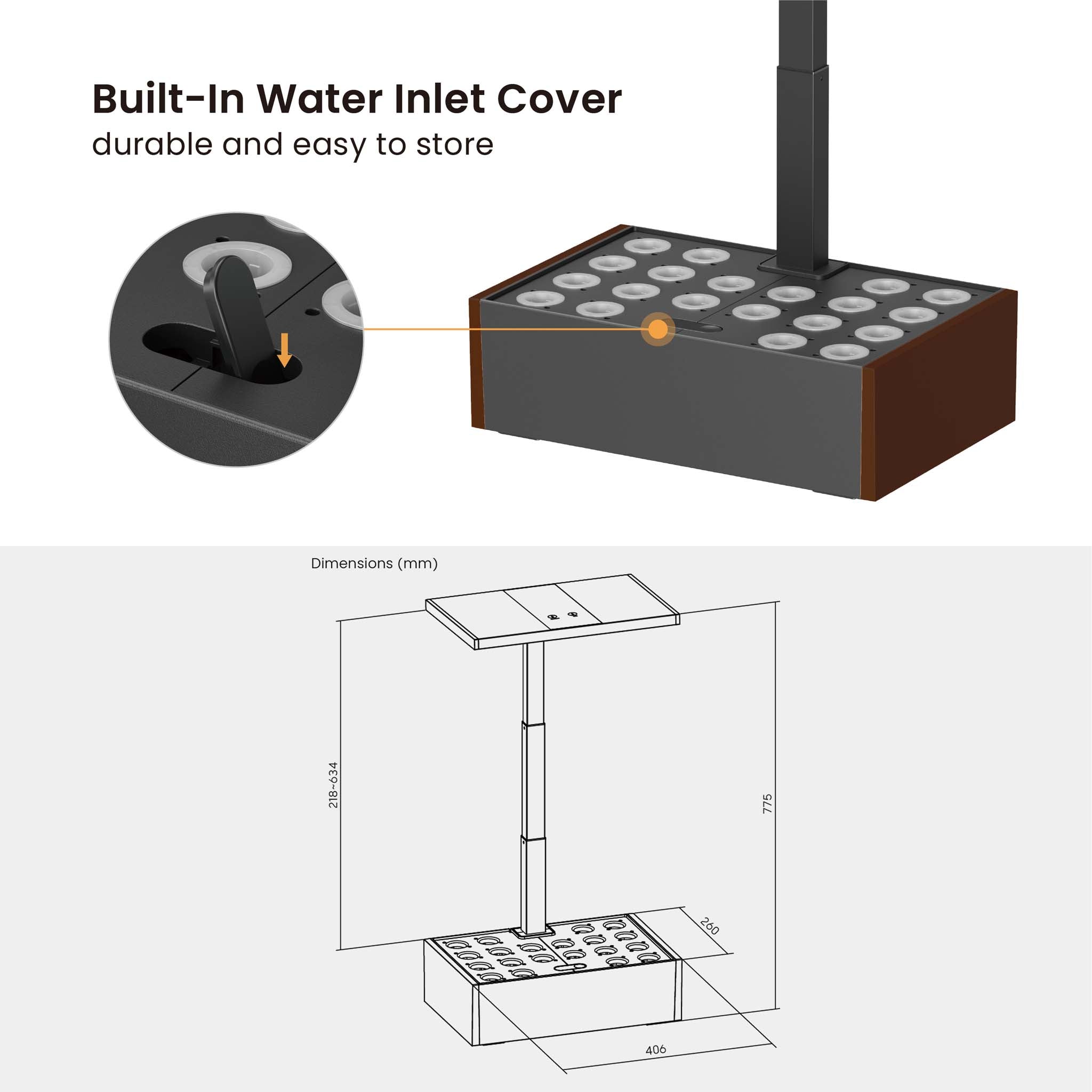 Built-In Water Inlet Cover
durable and easy to store

Dimensions (mm)

218~634

775

260

406