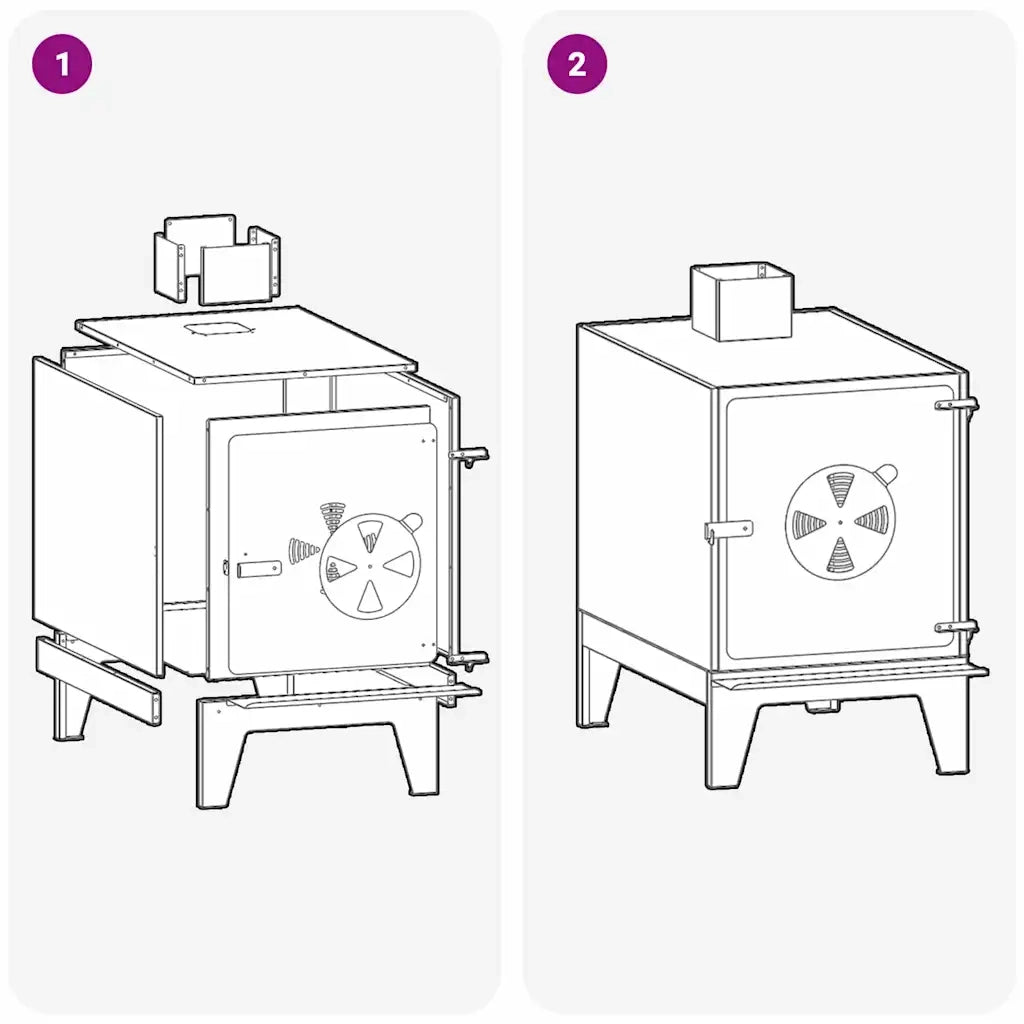 1

2