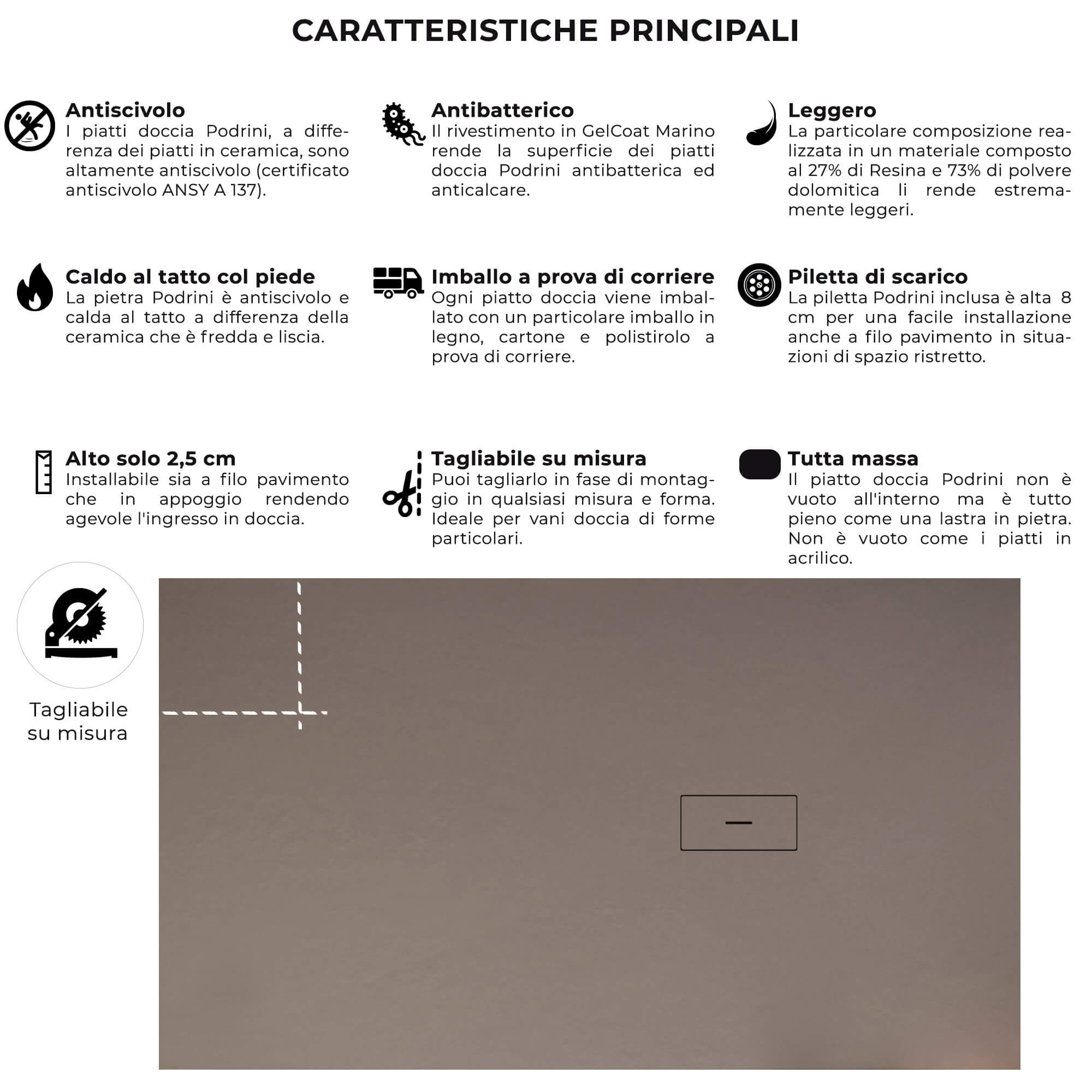 CARATTERISTICHE PRINCIPALI

Antiscivolo
I piatti doccia Podrini, a differenza dei piatti in ceramica, sono altamente antiscivolo (certificato antiscivolo ANSY A 137).

Antibatterico
Il rivestimento in GelCoat Marino rende la superficie dei piatti doccia Podrini antibatterica ed anticalcare.

Leggero
La particolare composizione realizzata in un materiale composto al 27% di Resina e 73% di polvere dolomitica li rende estremamente leggeri.

Caldo al tatto col piede
La pietra Podrini è antiscivolo e calda al tatto a differenza della ceramica che è fredda e liscia.

Imballo a prova di corriere
Ogni piatto doccia viene imballato con un particolare imballo in legno, cartone e polistirolo a prova di corriere.

Piletta di scarico
La piletta Podrini inclusa è alta 8 cm per una facile installazione anche a filo pavimento in situazioni di spazio ristretto.

Alto solo 2,5 cm
Installabile sia a filo pavimento che in appoggio rendendo agevole l'ingresso in doccia.

Tagliabile su misura
Puoi tagliarlo in fase di montaggio in qualsiasi misura e forma. Ideale per vani doccia di forme particolari.

Tutta massa
Il piatto doccia Podrini non è vuoto all'interno ma è tutto pieno come una lastra in pietra. Non è vuoto come i piatti in acrilico.

Tagliabile su misura