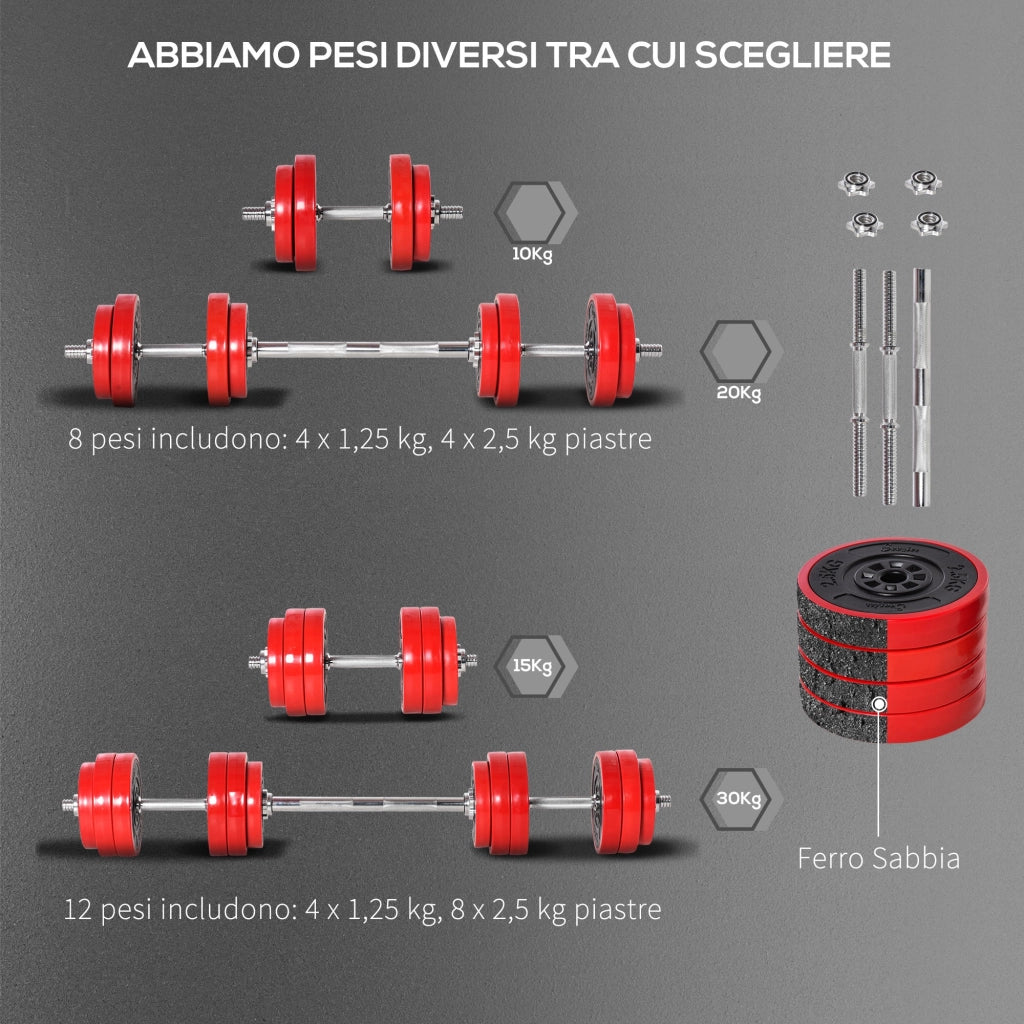 ABBIAMO PESI DIVERSI TRA CUI SCEGLIERE

10Kg

20Kg

8 pesi includono: 4 x 1,25 kg, 4 x 2,5 kg piastre

15Kg

30Kg

12 pesi includono: 4 x 1,25 kg, 8 x 2,5 kg piastre

Ferro Sabbia