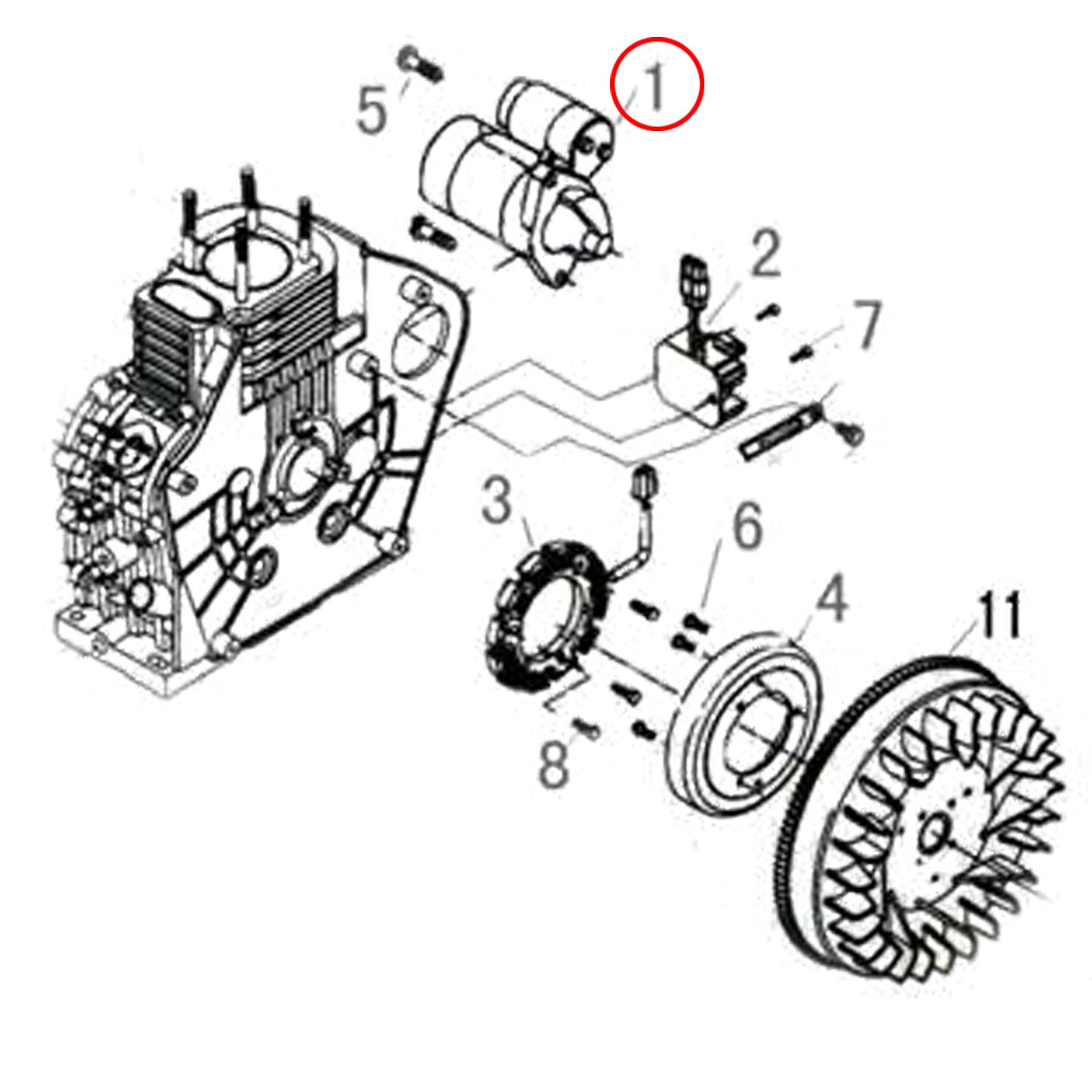 5
1
2
7
3
6
4
11
8