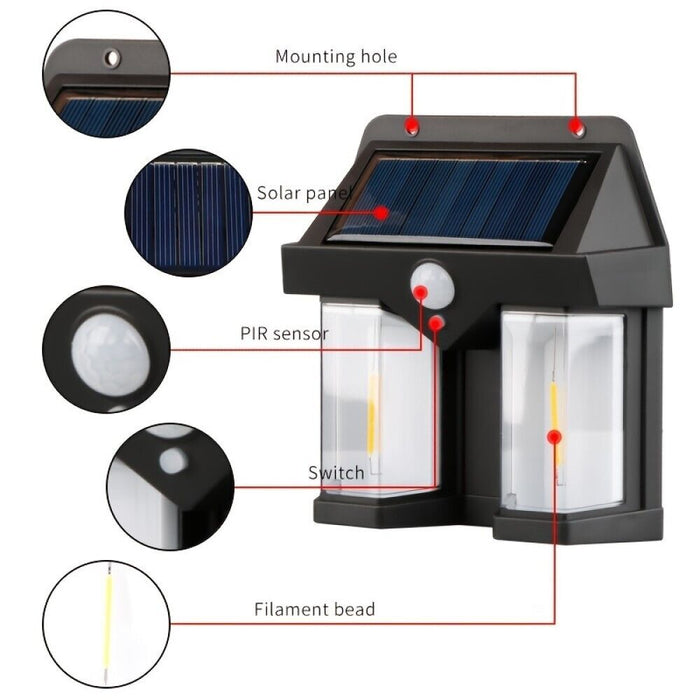 Mounting hole

Solar panel

PIR sensor

Switch

Filament bead