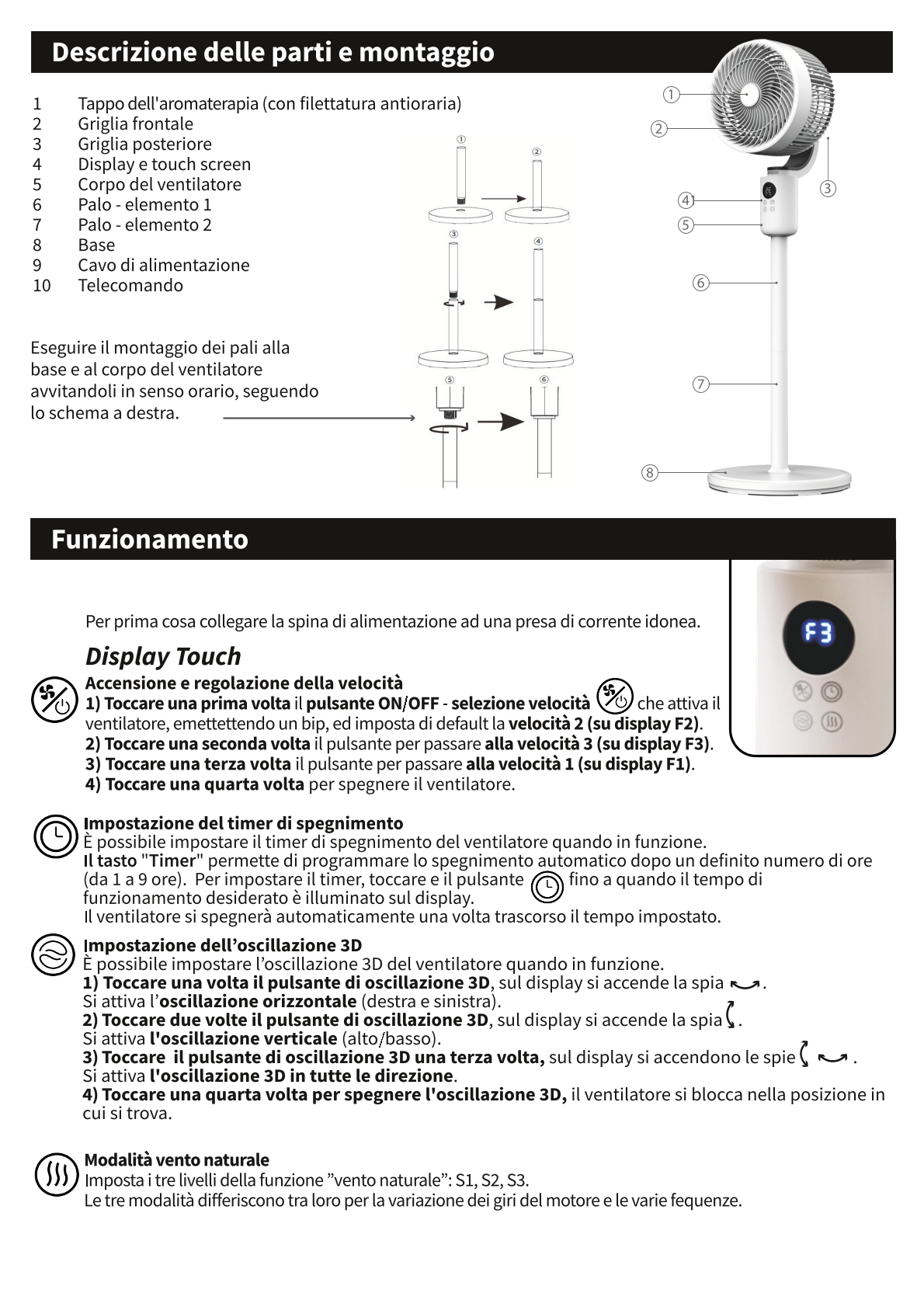 Descrizione delle parti e montaggio

1 Tappo dell'aromaterapia (con filettatura antioraria)
2 Griglia frontale
3 Griglia posteriore
4 Display e touch screen
5 Corpo del ventilatore
6 Palo - elemento 1
7 Palo - elemento 2
8 Base
9 Cavo di alimentazione
10 Telecomando

Eseguire il montaggio dei pali alla base e al corpo del ventilatore avvitandoli in senso orario, seguendo lo schema a destra.

①
②
③
④
⑤
⑥
①
②
③
④
⑤
⑥
⑦
⑧

Funzionamento

F3

Per prima cosa collegare la spina di alimentazione ad una presa di corrente idonea.

Display Touch

Accensione e regolazione della velocità
1) Toccare una prima volta il pulsante ON/OFF - selezione velocità che attiva il ventilatore, emettettendo un bip, ed imposta di default la velocità 2 (su display F2).
2) Toccare una seconda volta il pulsante per passare alla velocità 3 (su display F3).
3) Toccare una terza volta il pulsante per passare alla velocità 1 (su display F1).
4) Toccare una quarta volta per spegnere il ventilatore.

Impostazione del timer di spegnimento
È possibile impostare il timer di spegnimento del ventilatore quando in funzione.
Il tasto "Timer" permette di programmare lo spegnimento automatico dopo un definito numero di ore (da 1 a 9 ore). Per impostare il timer, toccare e il pulsante fino a quando il tempo di funzionamento desiderato è illuminato sul display.
Il ventilatore si spegnerà automaticamente una volta trascorso il tempo impostato.

Impostazione dell’oscillazione 3D
È possibile impostare l’oscillazione 3D del ventilatore quando in funzione.
1) Toccare una volta il pulsante di oscillazione 3D, sul display si accende la spia .
Si attiva l’oscillazione orizzontale (destra e sinistra).
2) Toccare due volte il pulsante di oscillazione 3D, sul display si accende la spia .
Si attiva l'oscillazione verticale (alto/basso).
3) Toccare il pulsante di oscillazione 3D una terza volta, sul display si accendono le spie .
Si attiva l'oscillazione 3D in tutte le direzione.
4) Toccare una quarta volta per spegnere l'oscillazione 3D, il ventilatore si blocca nella posizione in cui si trova.

Modalità vento naturale
Imposta i tre livelli della funzione ”vento naturale”: S1, S2, S3.
Le tre modalità differiscono tra loro per la variazione dei giri del motore e le varie fequenze.