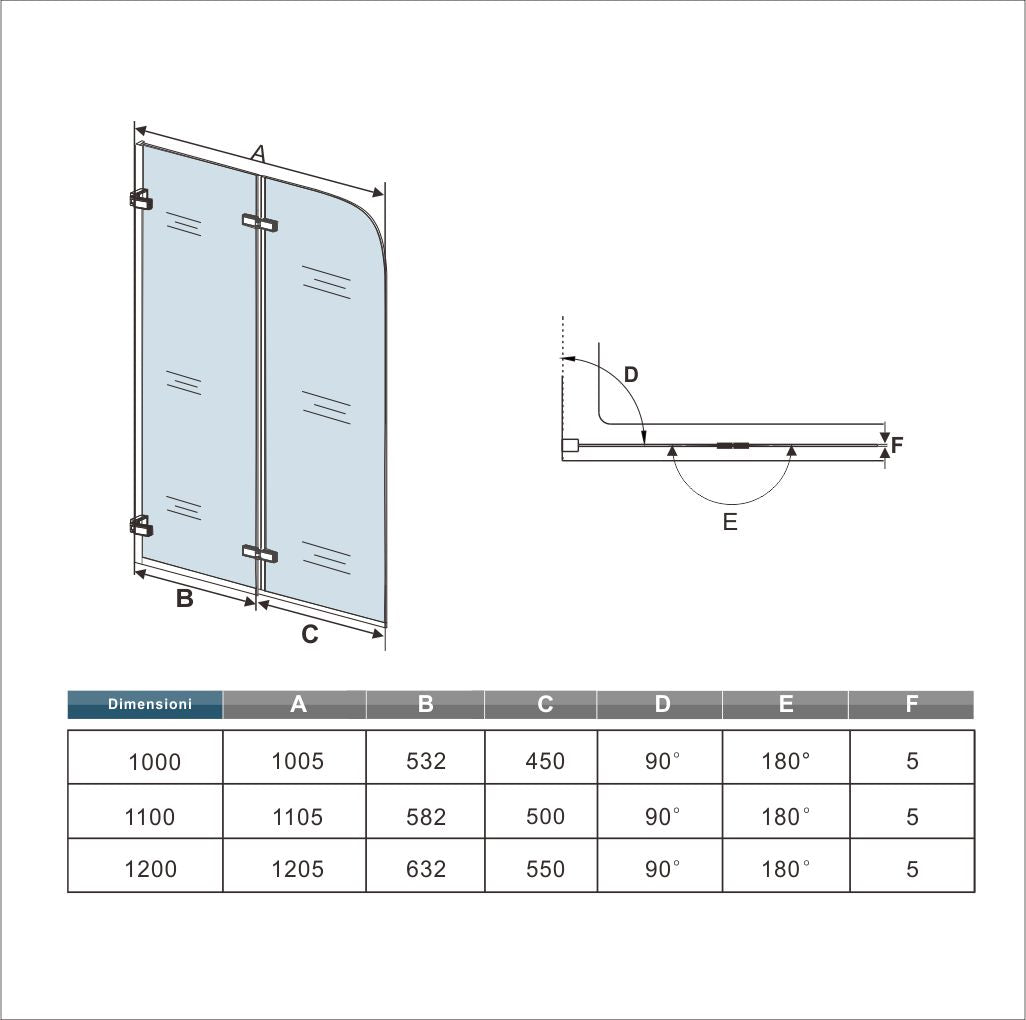 A

B

C

D

F

E

| Dimensioni | A | B | C | D | E | F |
|---|---|---|---|---|---|---|
| 1000 | 1005 | 532 | 450 | 90° | 180° | 5 |
| 1100 | 1105 | 582 | 500 | 90° | 180° | 5 |
| 1200 | 1205 | 632 | 550 | 90° | 180° | 5 |