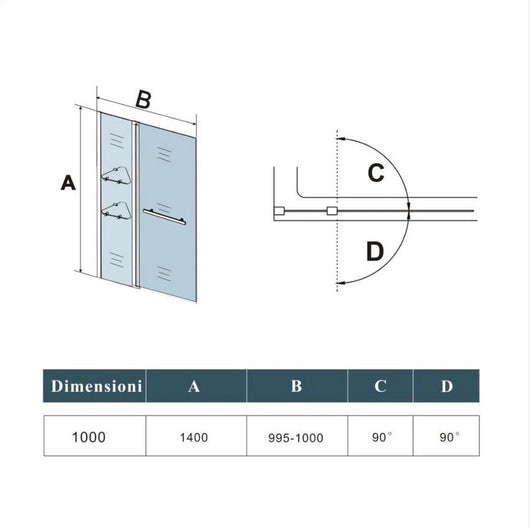 B

A

C

D

| Dimensioni | A | B | C | D |
|---|---|---|---|---|
| 1000 | 1400 | 995-1000 | 90° | 90° |