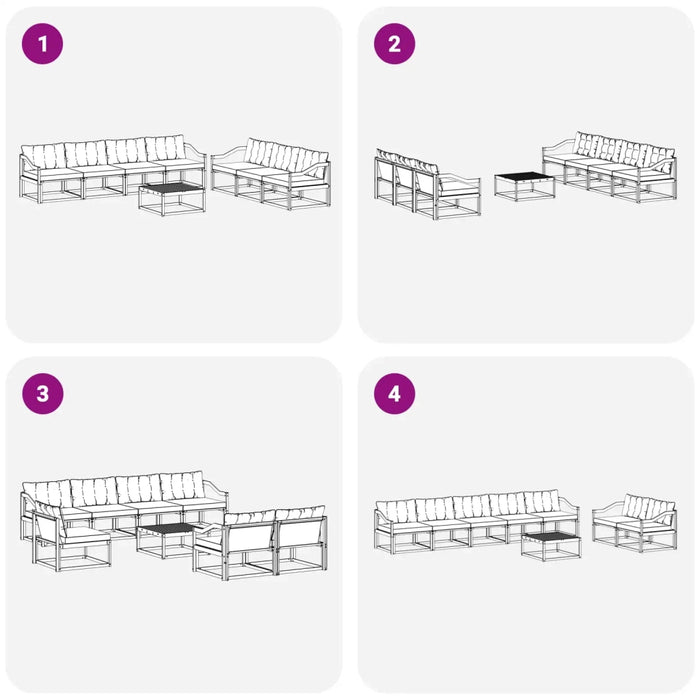 1

2

3

4