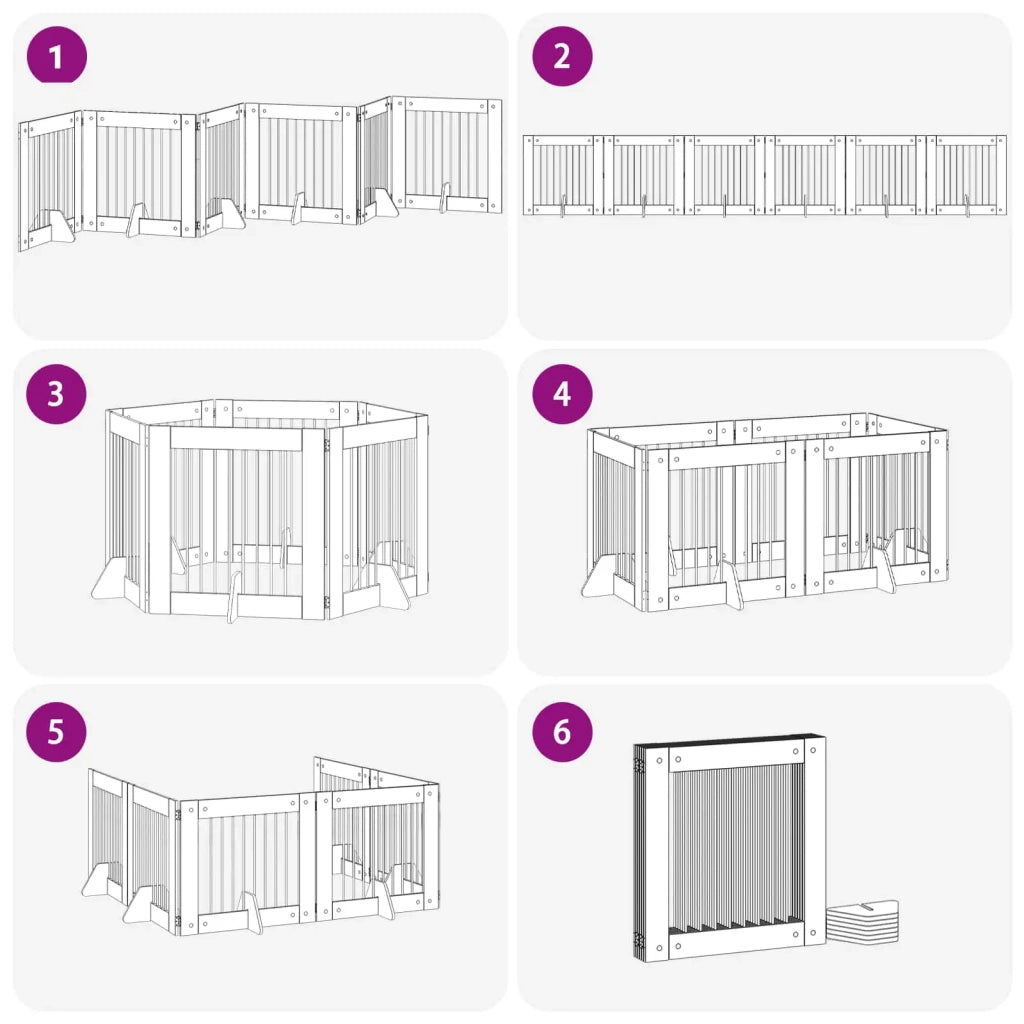 1

2

3

4

5

6