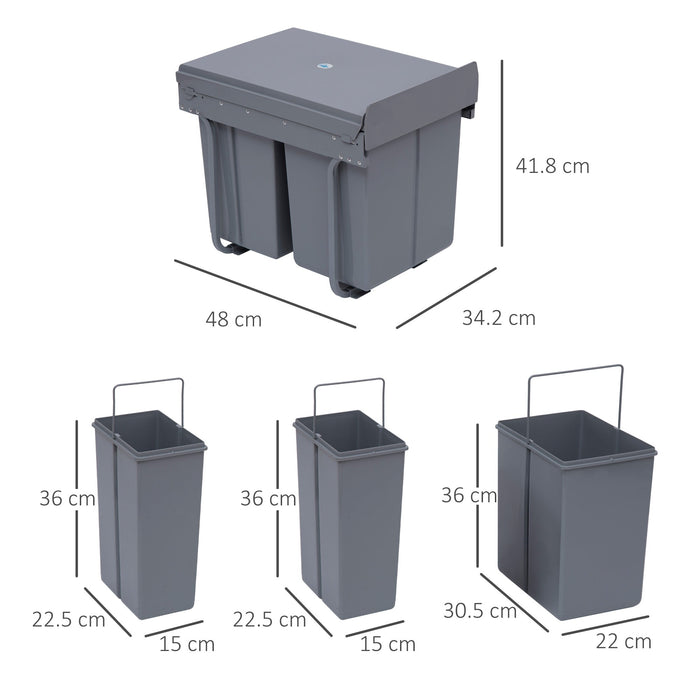 41.8 cm

48 cm

34.2 cm

36 cm

22.5 cm

15 cm

36 cm

22.5 cm

15 cm

36 cm

30.5 cm

22 cm