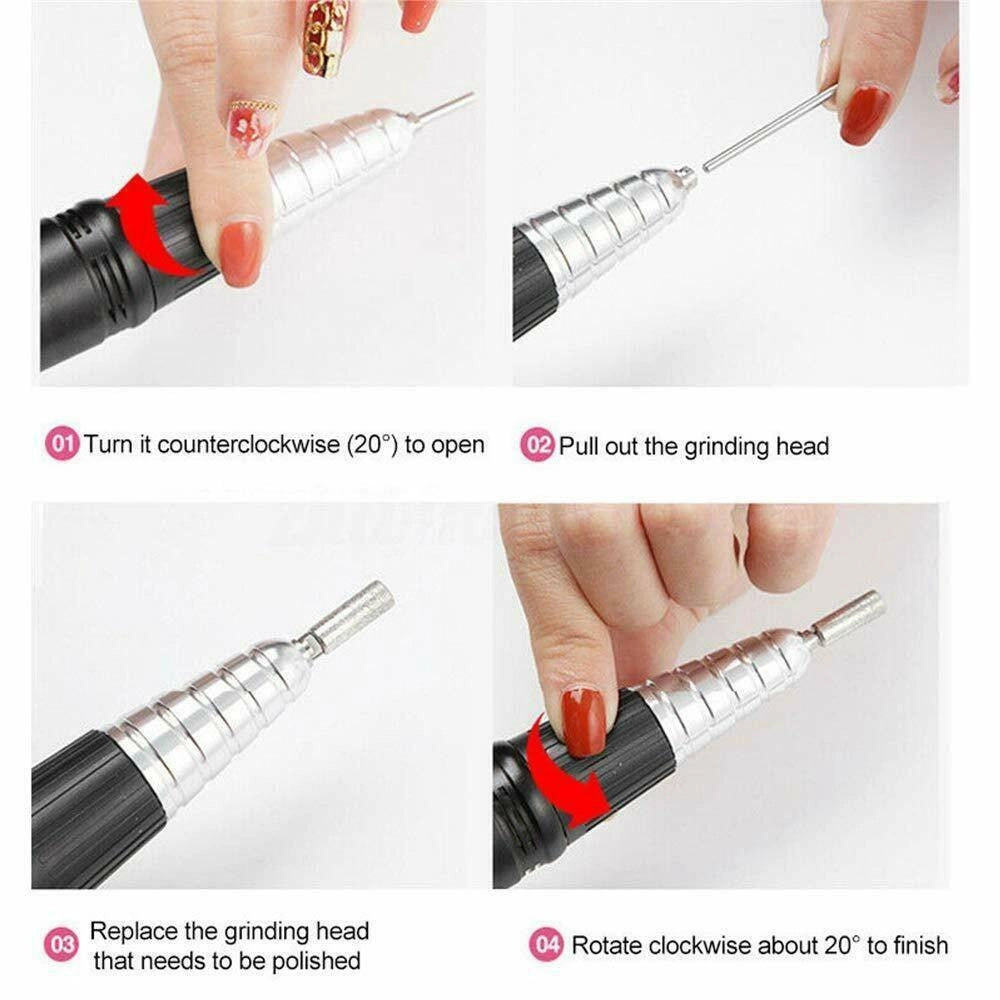 01 Turn it counterclockwise (20°) to open

02 Pull out the grinding head

03 Replace the grinding head that needs to be polished

04 Rotate clockwise about 20° to finish