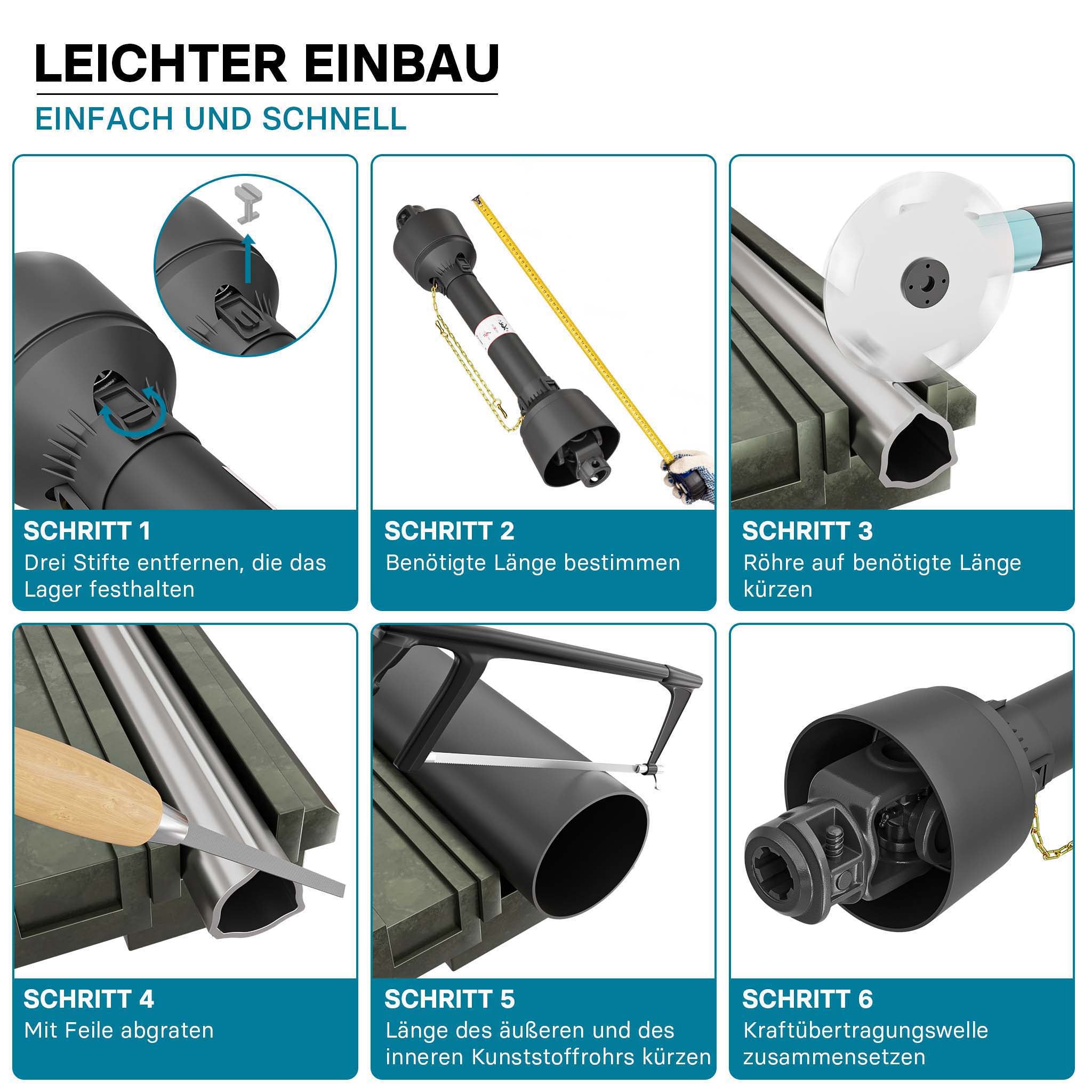 LEICHTER EINBAU

EINFACH UND SCHNELL

SCHRITT 1
Drei Stifte entfernen, die das Lager festhalten

SCHRITT 2
Benötigte Länge bestimmen

SCHRITT 3
Röhre auf benötigte Länge kürzen

SCHRITT 4
Mit Feile abgraten

SCHRITT 5
Länge des äußeren und des inneren Kunststoffrohrs kürzen

SCHRITT 6
Kraftübertragungswelle zusammensetzen