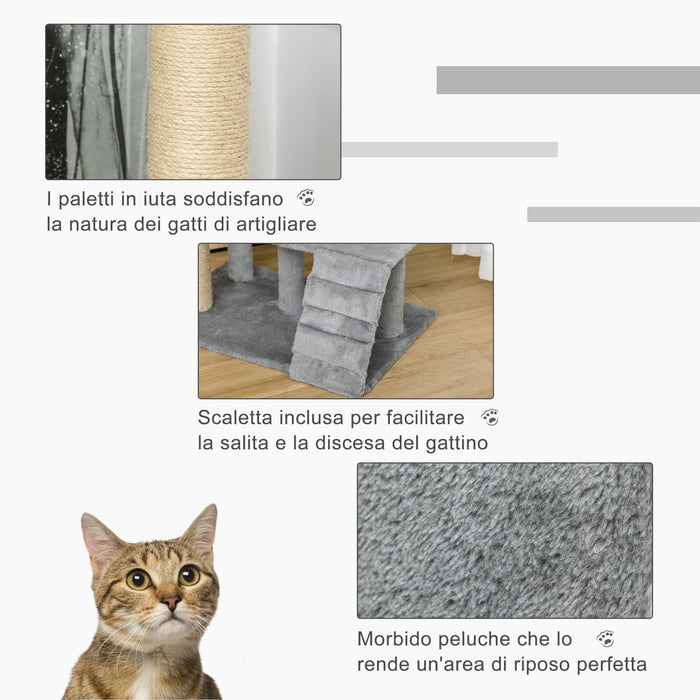 I paletti in iuta soddisfano la natura dei gatti di artigliare

Scaletta inclusa per facilitare la salita e la discesa del gattino

Morbido peluche che lo rende un'area di riposo perfetta