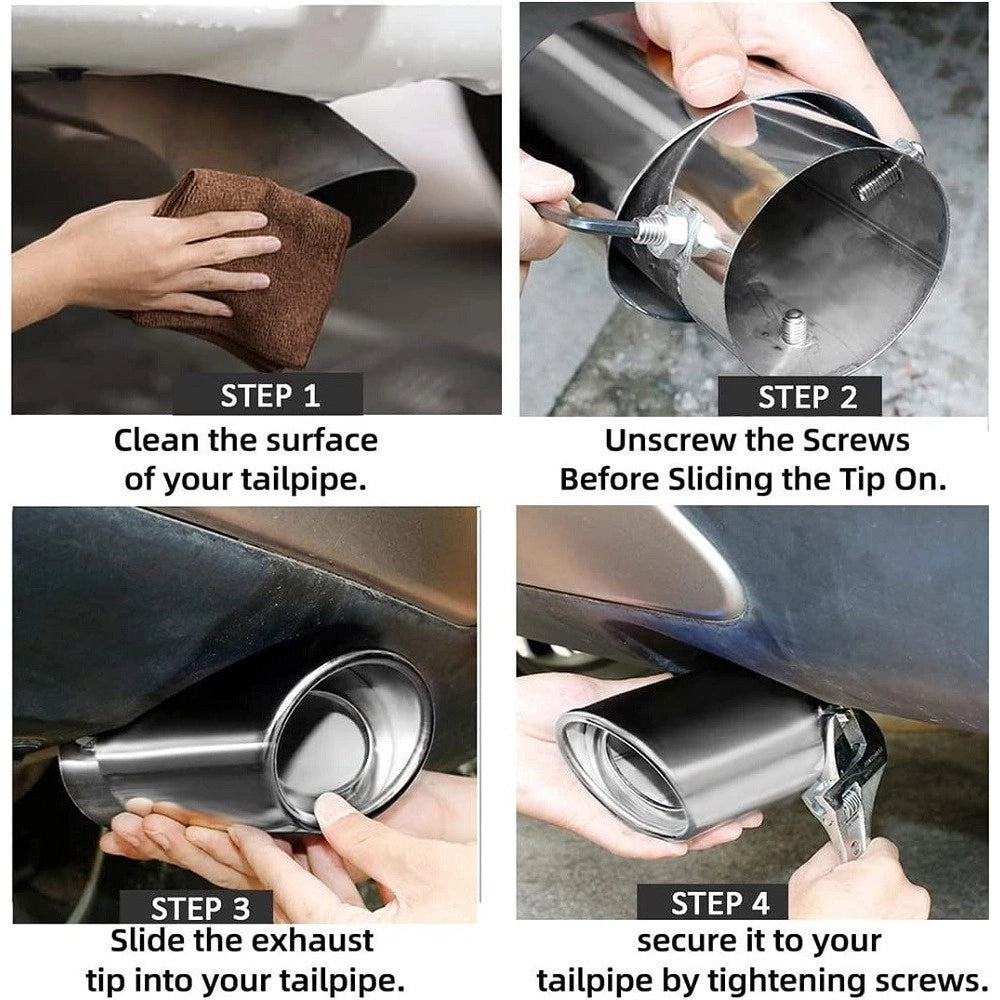 STEP 1
Clean the surface of your tailpipe.

STEP 2
Unscrew the Screws Before Sliding the Tip On.

STEP 3
Slide the exhaust tip into your tailpipe.

STEP 4
secure it to your tailpipe by tightening screws.