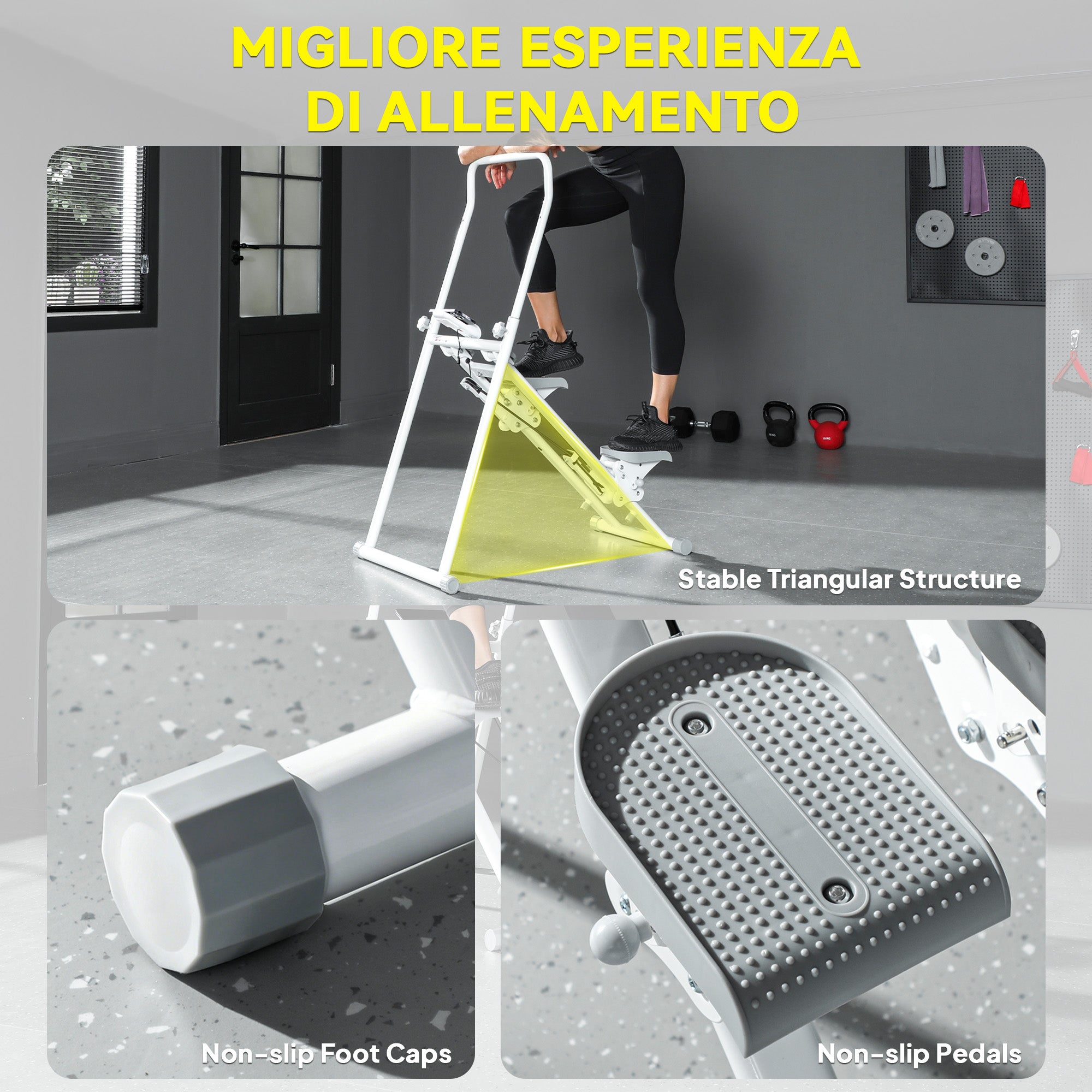 MIGLIORE ESPERIENZA DI ALLENAMENTO

Stable Triangular Structure

Non-slip Foot Caps

Non-slip Pedals