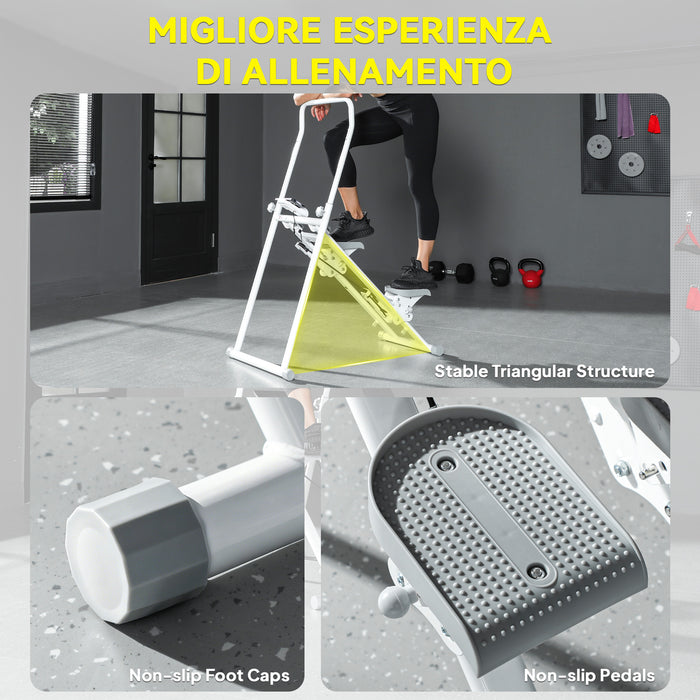 MIGLIORE ESPERIENZA DI ALLENAMENTO

Stable Triangular Structure

Non-slip Foot Caps

Non-slip Pedals