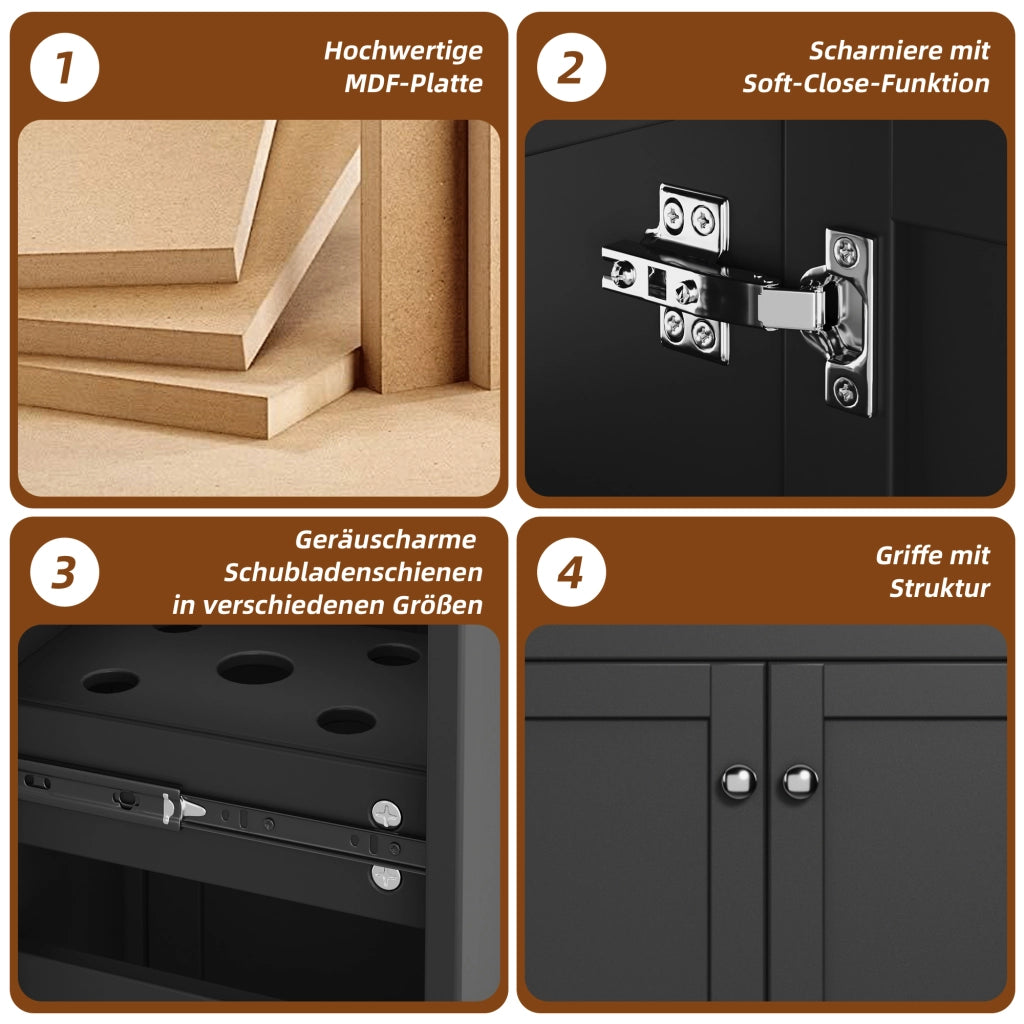 1
Hochwertige MDF-Platte

2
Scharniere mit Soft-Close-Funktion

3
Geräuscharme Schubladenschienen in verschiedenen Größen

4
Griffe mit Struktur