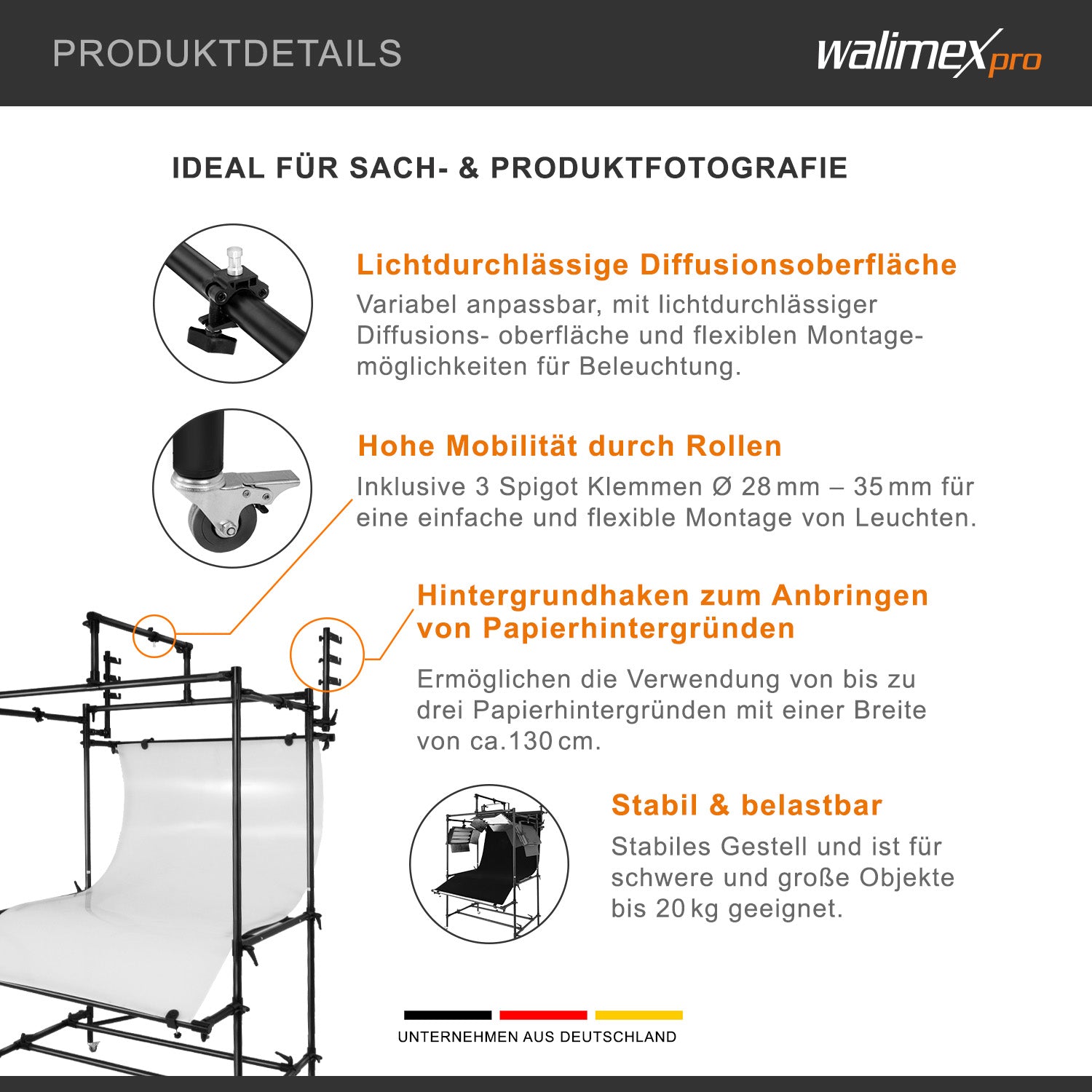 PRODUKTDETAILS

walimex pro

IDEAL FÜR SACH- & PRODUKTFOTOGRAFIE

Lichtdurchlässige Diffusionsoberfläche

Variabel anpassbar, mit lichtdurchlässiger Diffusions- oberfläche und flexiblen Montagemöglichkeiten für Beleuchtung.

Hohe Mobilität durch Rollen

Inklusive 3 Spigot Klemmen Ø 28 mm – 35 mm für eine einfache und flexible Montage von Leuchten.

Hintergrundhaken zum Anbringen von Papierhintergründen

Ermöglichen die Verwendung von bis zu drei Papierhintergründen mit einer Breite von ca.130 cm.

Stabil & belastbar

Stabiles Gestell und ist für schwere und große Objekte bis 20 kg geeignet.

UNTERNEHMEN AUS DEUTSCHLAND