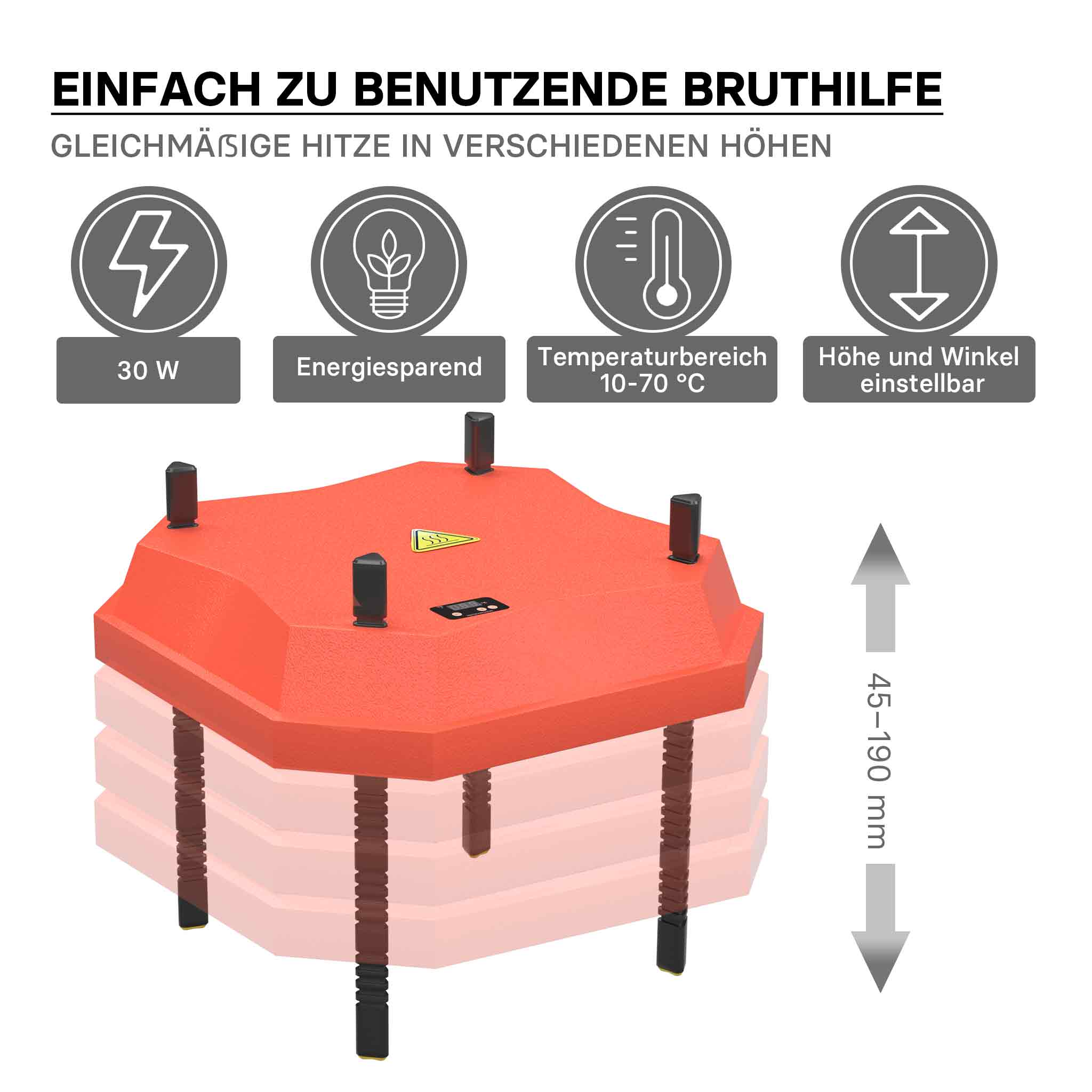 EINFACH ZU BENUTZENDE BRUTHILFE

GLEICHMÄßIGE HITZE IN VERSCHIEDENEN HÖHEN

30 W

Energiesparend

Temperaturbereich 10-70 °C

Höhe und Winkel einstellbar

45–190 mm