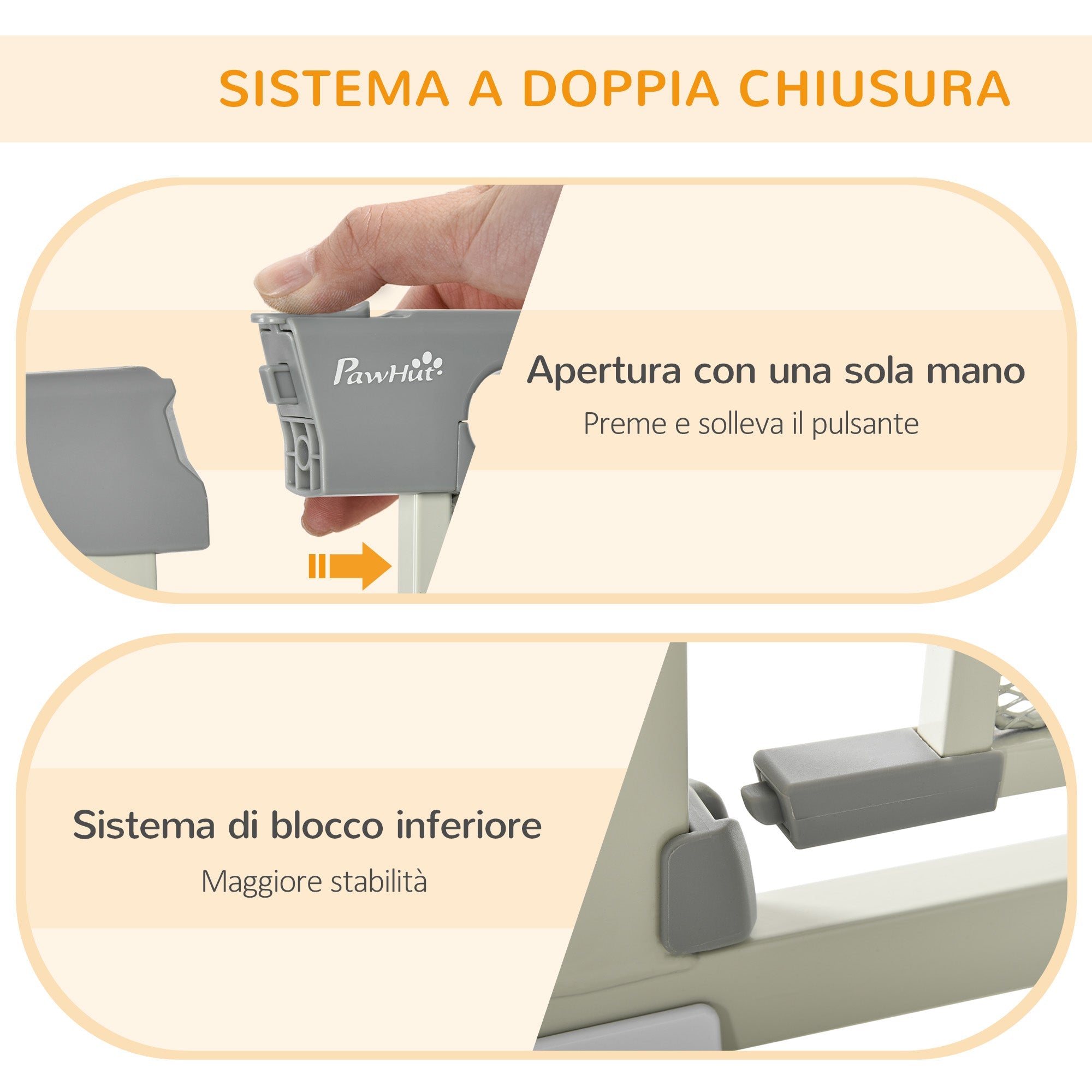 SISTEMA A DOPPIA CHIUSURA

PawHut

Apertura con una sola mano

Preme e solleva il pulsante

Sistema di blocco inferiore

Maggiore stabilità