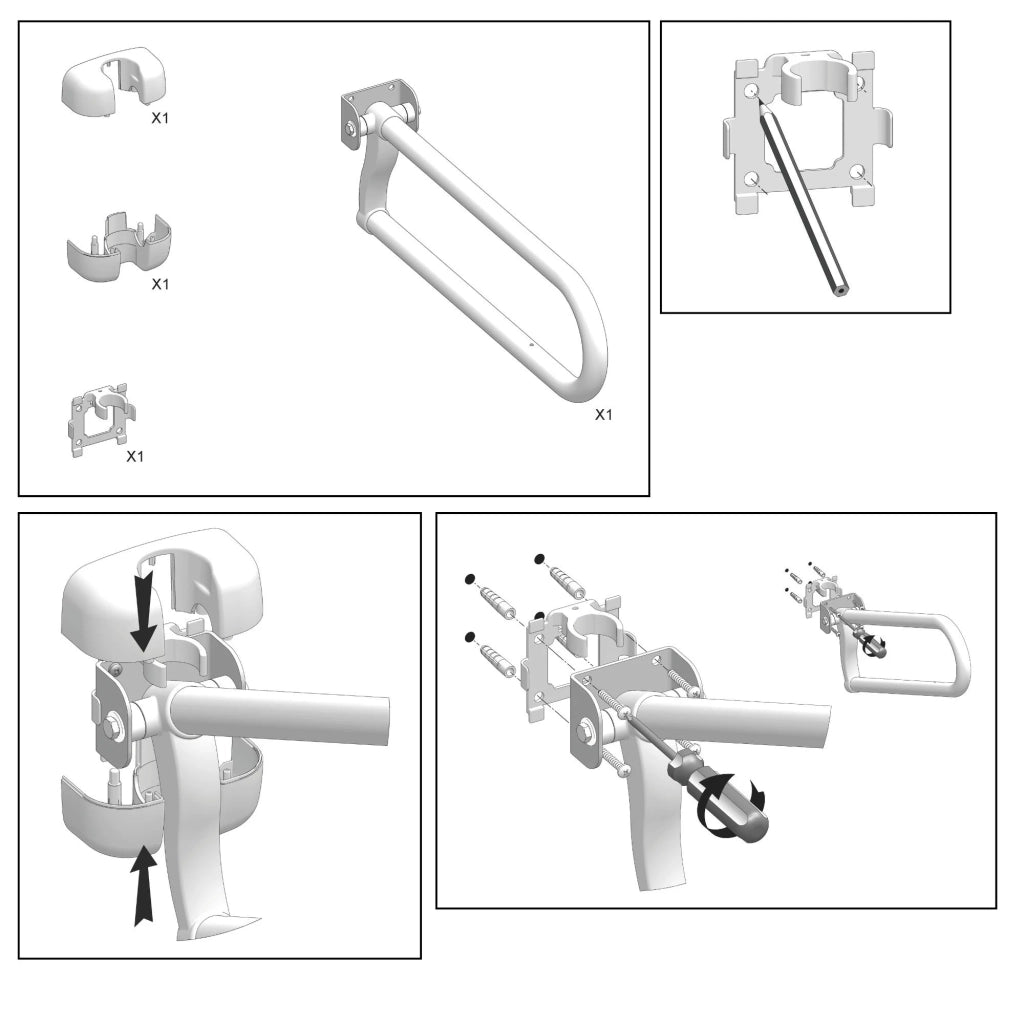 X1

X1

X1

X1