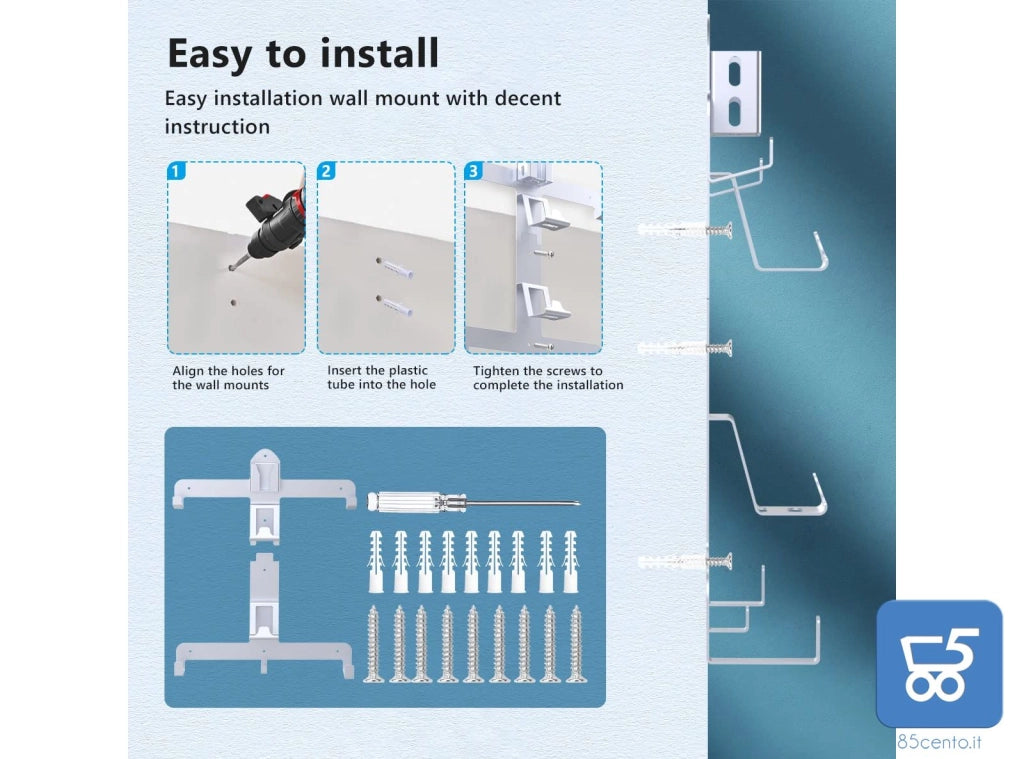 Easy to install

Easy installation wall mount with decent instruction

1

Align the holes for the wall mounts

2

Insert the plastic tube into the hole

3

Tighten the screws to complete the installation

85cento.it