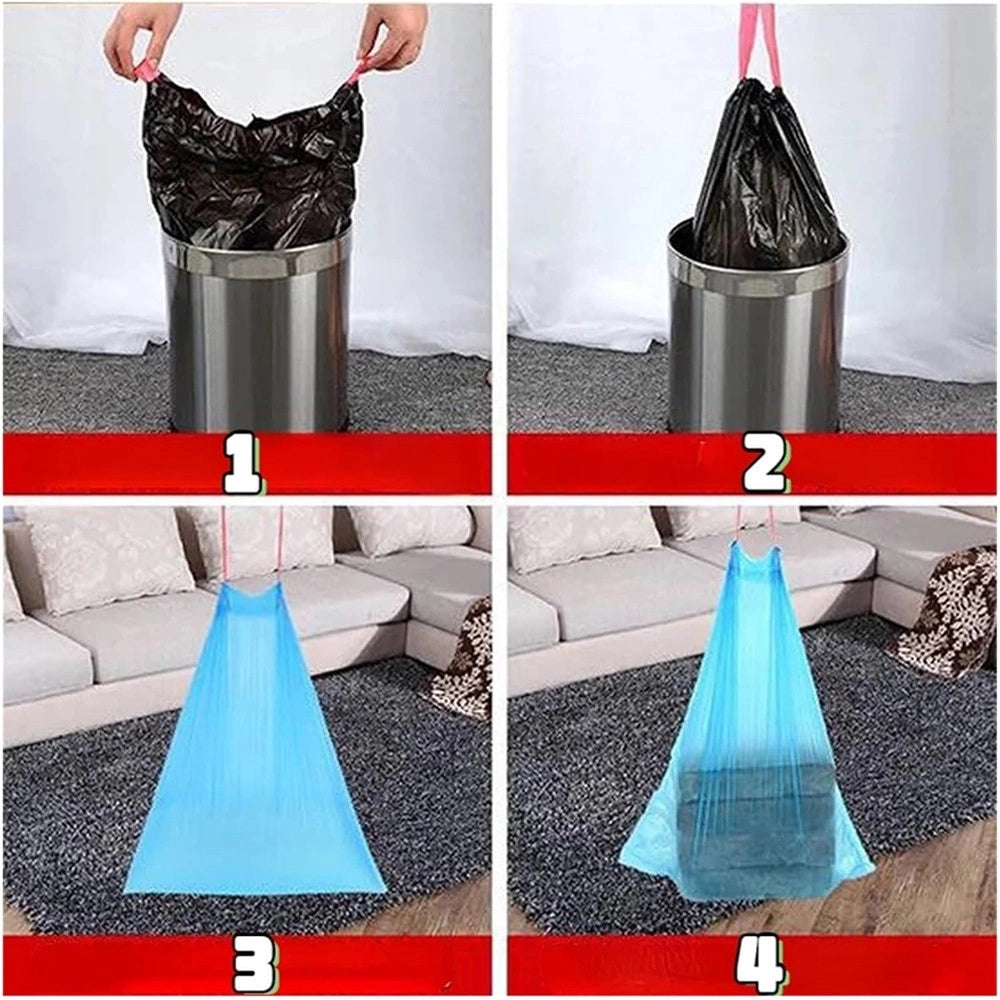 1

2

3

4