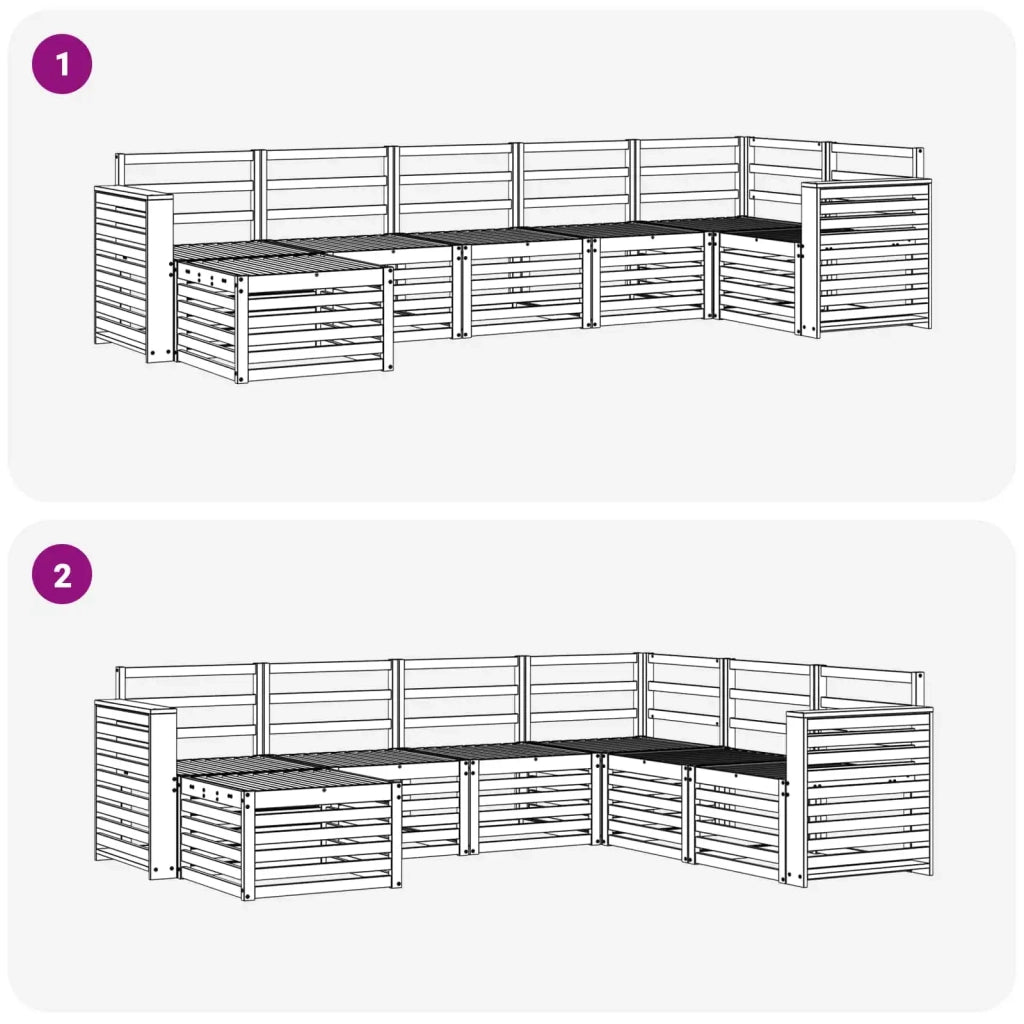 1

2