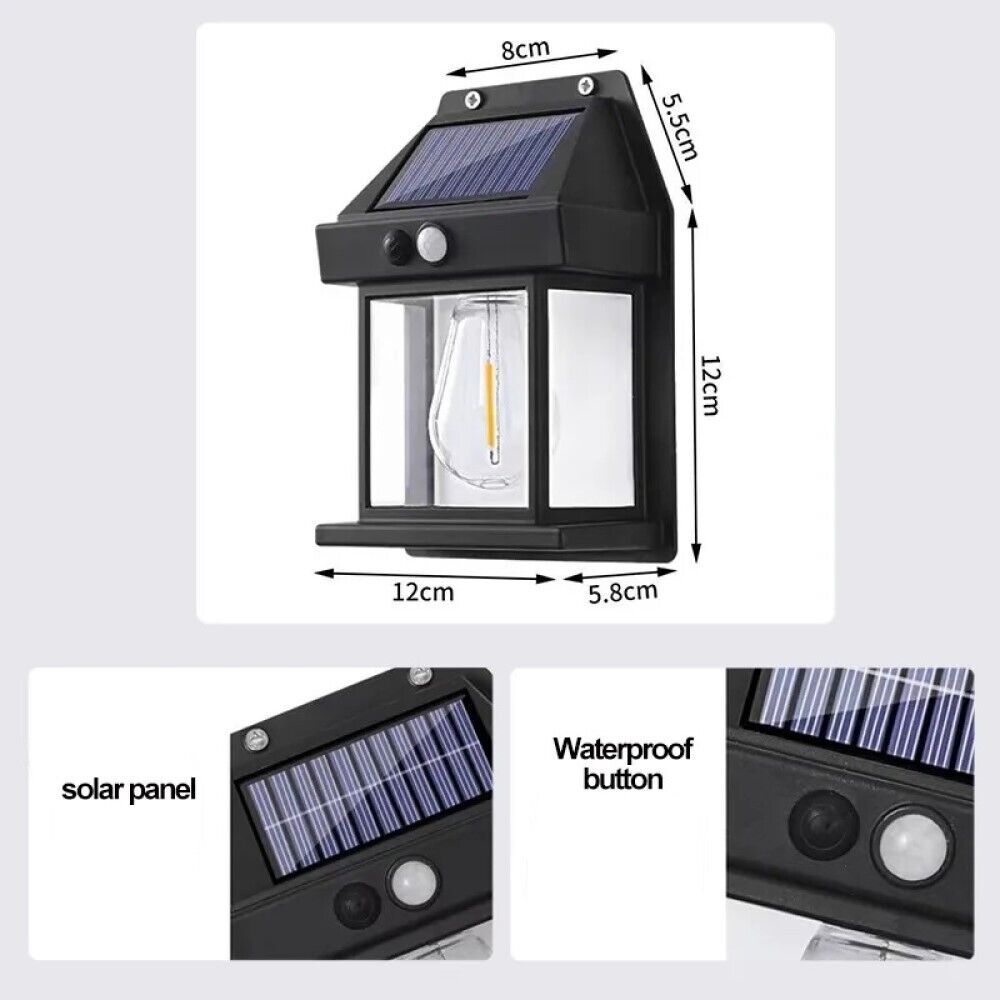 8cm
5.5cm
12cm
12cm
5.8cm

solar panel

Waterproof button