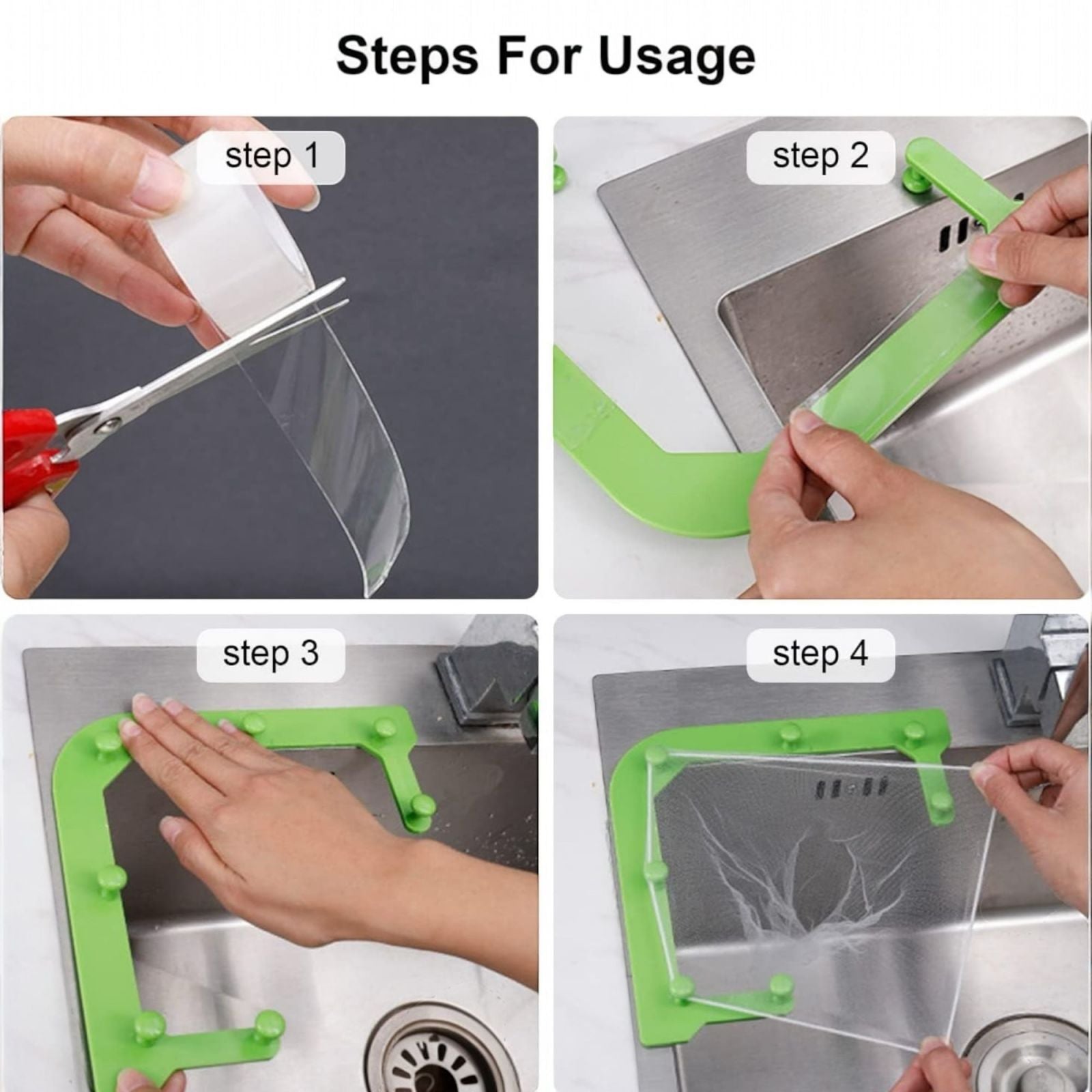 Steps For Usage

step 1

step 2

step 3

step 4