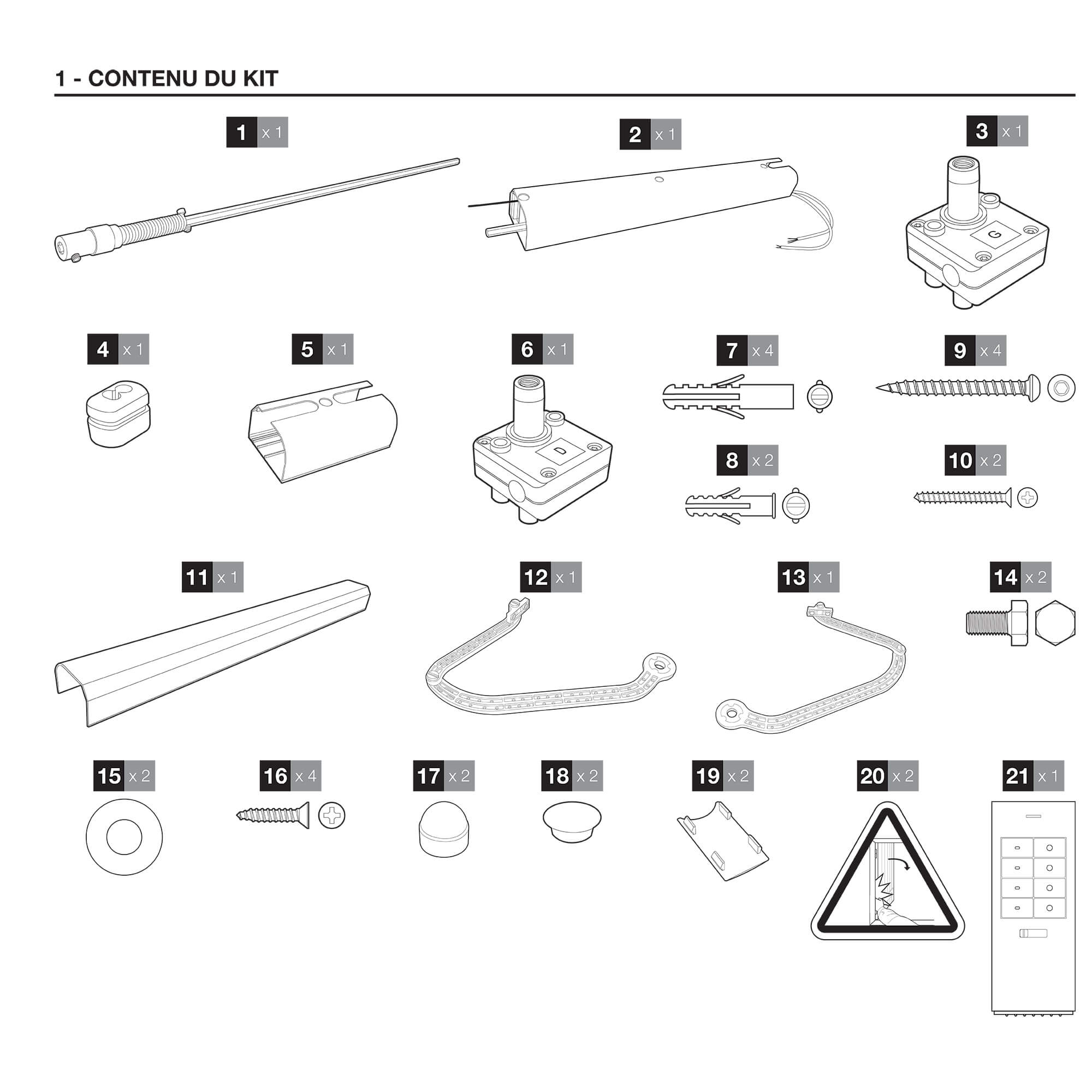 1 - CONTENU DU KIT

1 x 1

2 x 1

3 x 1

G

4 x 1

5 x 1

6 x 1

D

7 x 4

9 x 4

8 x 2

10 x 2

11 x 1

12 x 1

13 x 1

14 x 2

15 x 2

16 x 4

17 x 2

18 x 2

19 x 2

20 x 2

21 x 1