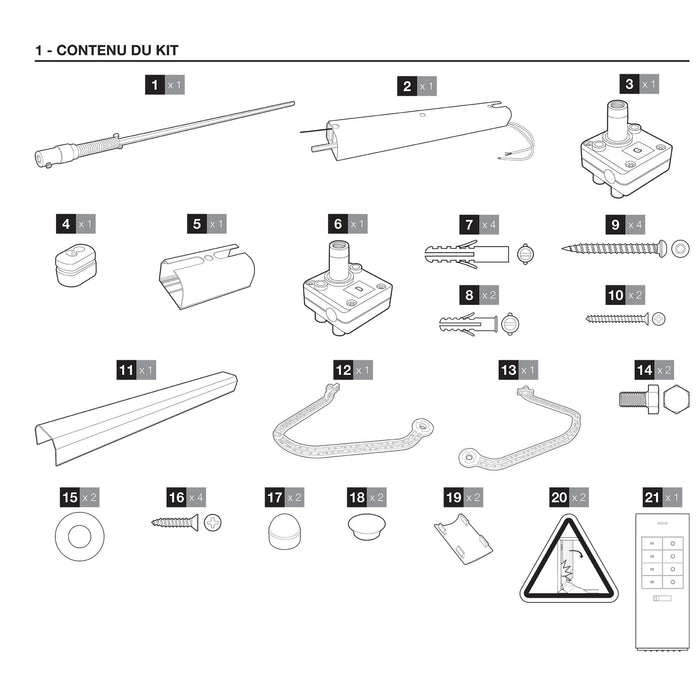 1 - CONTENU DU KIT

1 x 1

2 x 1

3 x 1

4 x 1

5 x 1

6 x 1

7 x 4

9 x 4

8 x 2

10 x 2

11 x 1

12 x 1

13 x 1

14 x 2

15 x 2

16 x 4

17 x 2

18 x 2

19 x 2

20 x 2

21 x 1