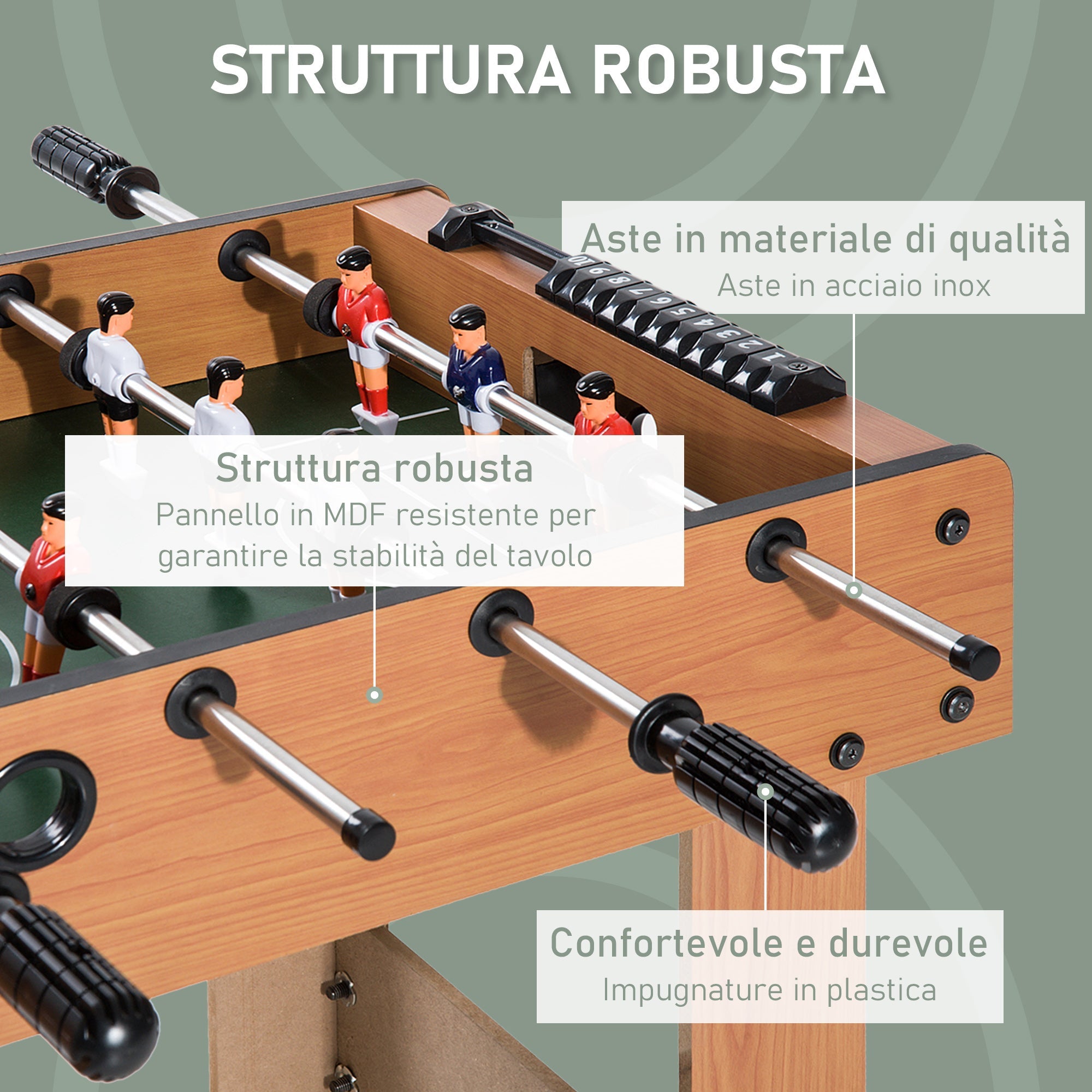 STRUTTURA ROBUSTA

Aste in materiale di qualità
Aste in acciaio inox

10 9 8 7 6 5 4 3 2 1

Struttura robusta
Pannello in MDF resistente per garantire la stabilità del tavolo

Confortevole e durevole
Impugnature in plastica