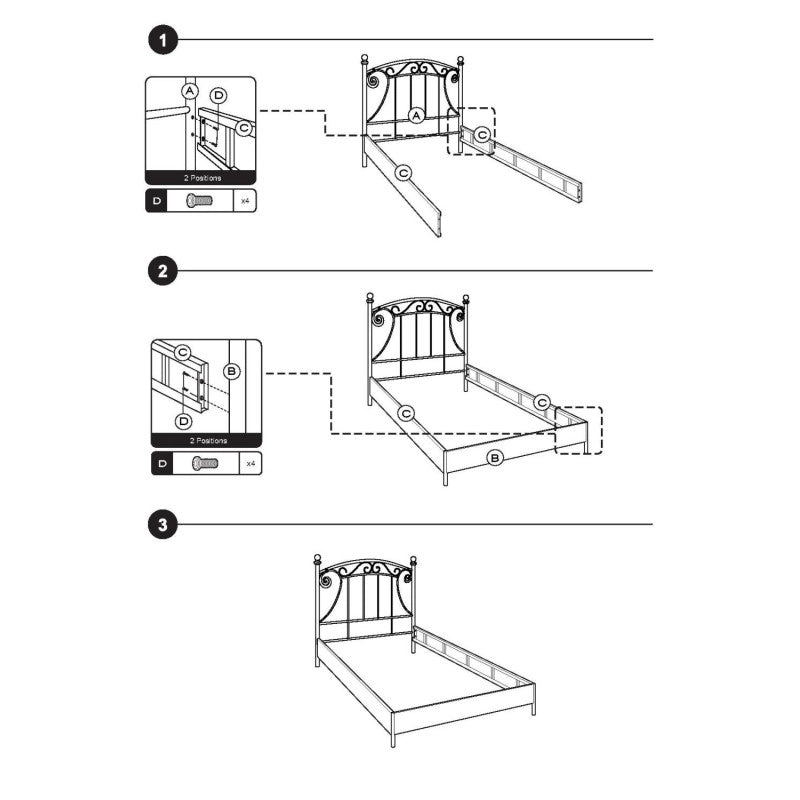 1

A
D
C
2 Positions
D
x4

A
C
C

2

C
B
D
2 Positions
D
x4

C
C
B

3