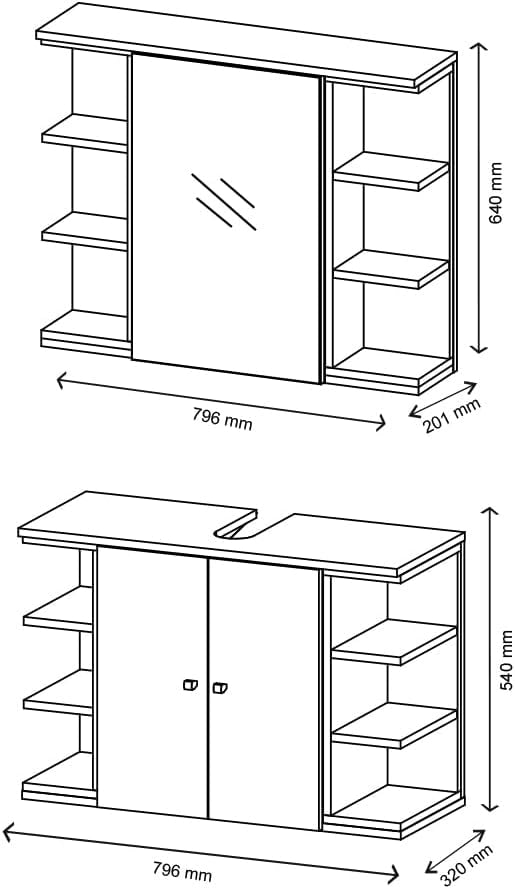 640 mm
796 mm
201 mm
540 mm
796 mm
320 mm