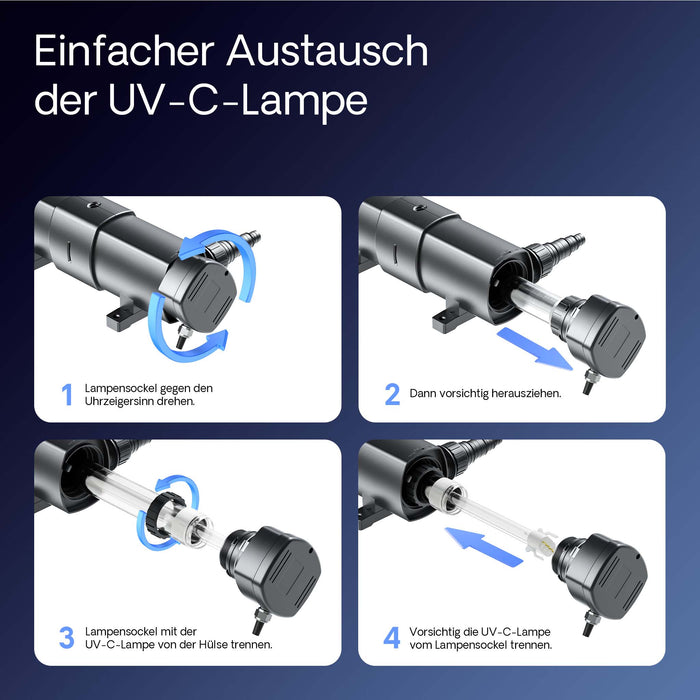 Einfacher Austausch der UV-C-Lampe

1 Lampensockel gegen den Uhrzeigersinn drehen.

2 Dann vorsichtig herausziehen.

3 Lampensockel mit der UV-C-Lampe von der Hülse trennen.

4 Vorsichtig die UV-C-Lampe vom Lampensockel trennen.