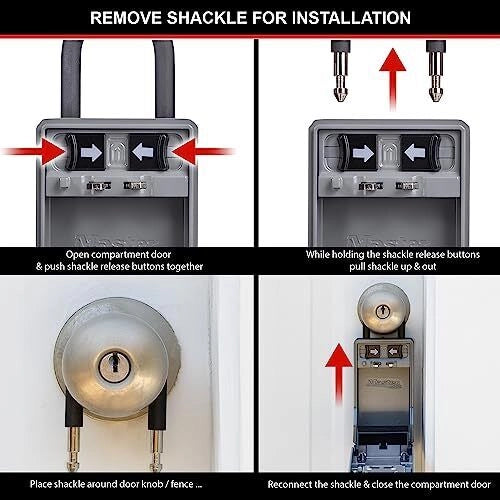 REMOVE SHACKLE FOR INSTALLATION

Open compartment door & push shackle release buttons together

While holding the shackle release buttons pull shackle up & out

Place shackle around door knob / fence ...

Reconnect the shackle & close the compartment door