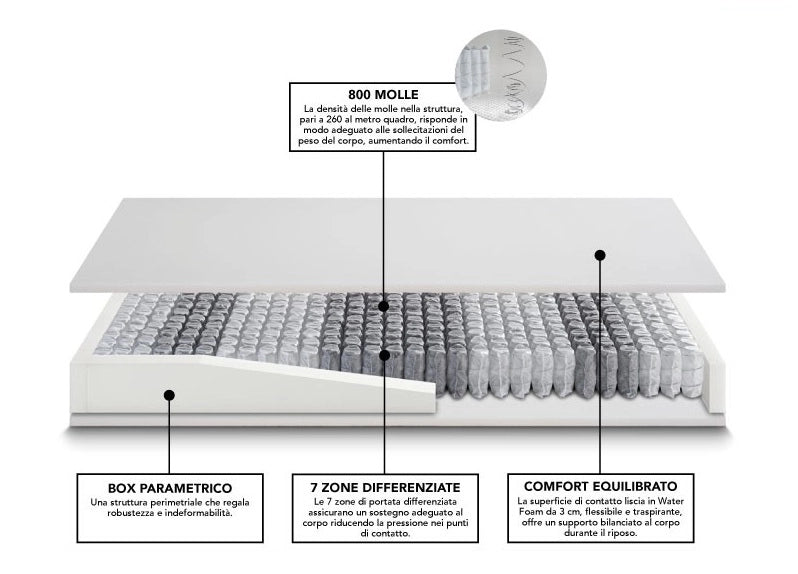 800 MOLLE
La densità delle molle nella struttura, pari a 260 al metro quadro, risponde in modo adeguato alle sollecitazioni del peso del corpo, aumentando il comfort.

BOX PARAMETRICO
Una struttura perimetriale che regala robustezza e indeformabilità.

7 ZONE DIFFERENZIATE
Le 7 zone di portata differenziata assicurano un sostegno adeguato al corpo riducendo la pressione nei punti di contatto.

COMFORT EQUILIBRATO
La superficie di contatto liscia in Water Foam da 3 cm, flessibile e traspirante, offre un supporto bilanciato al corpo durante il riposo.