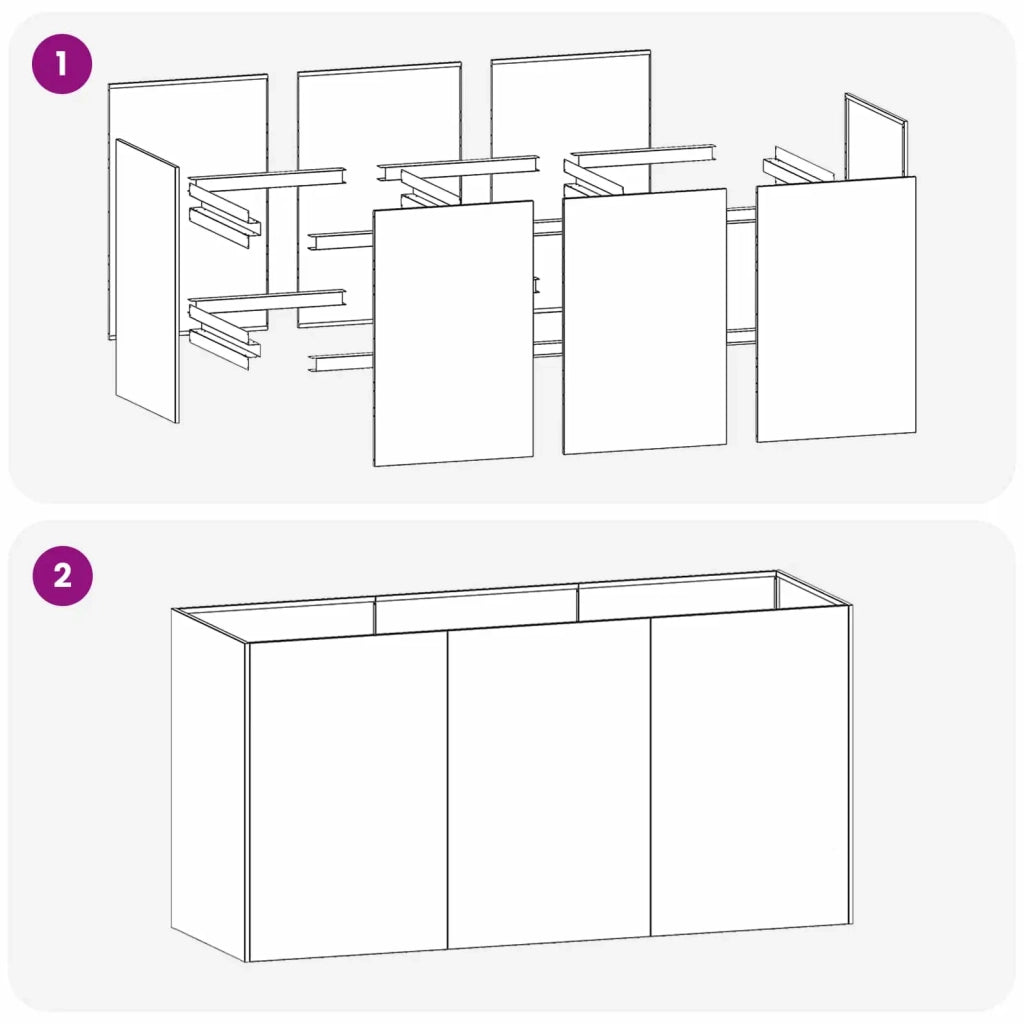 1

2