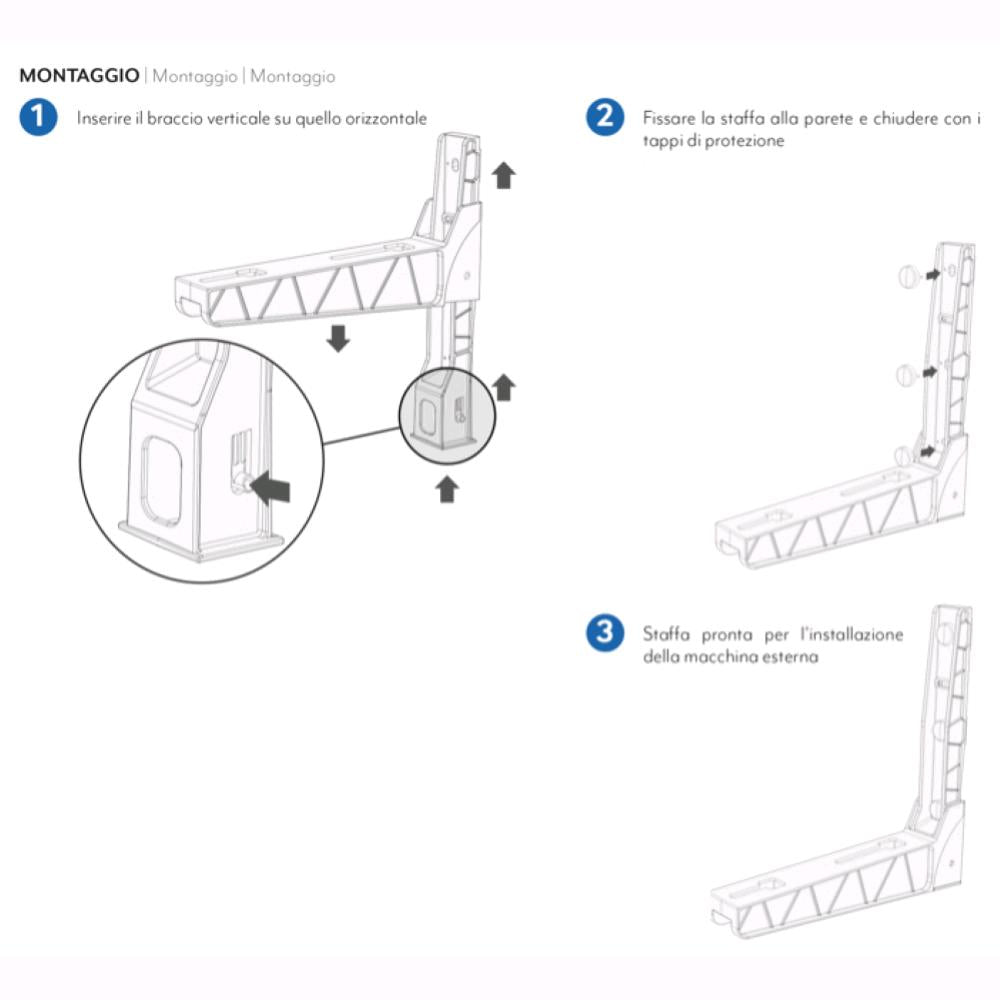 MONTAGGIO | Montaggio | Montaggio

1 Inserire il braccio verticale su quello orizzontale

2 Fissare la staffa alla parete e chiudere con i tappi di protezione

3 Staffa pronta per l'installazione della macchina esterna