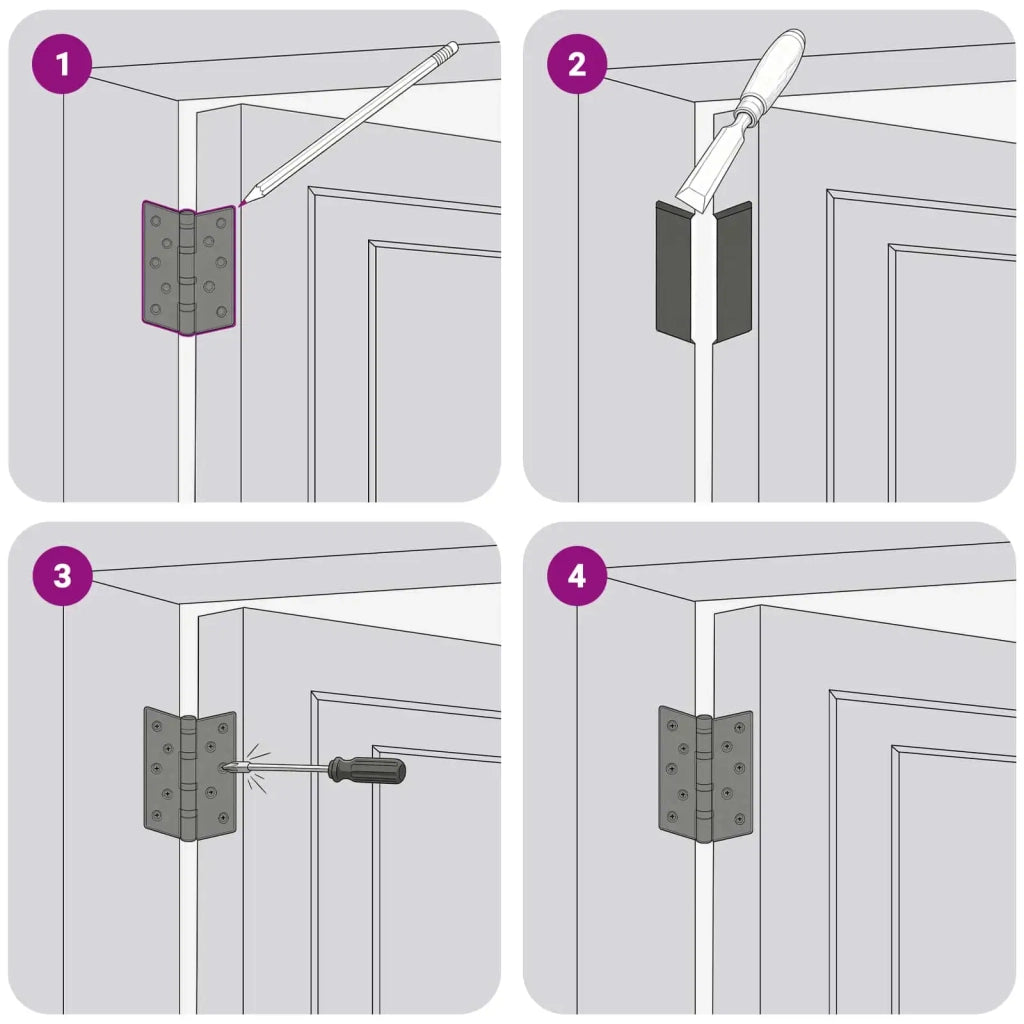 1

2

3

4