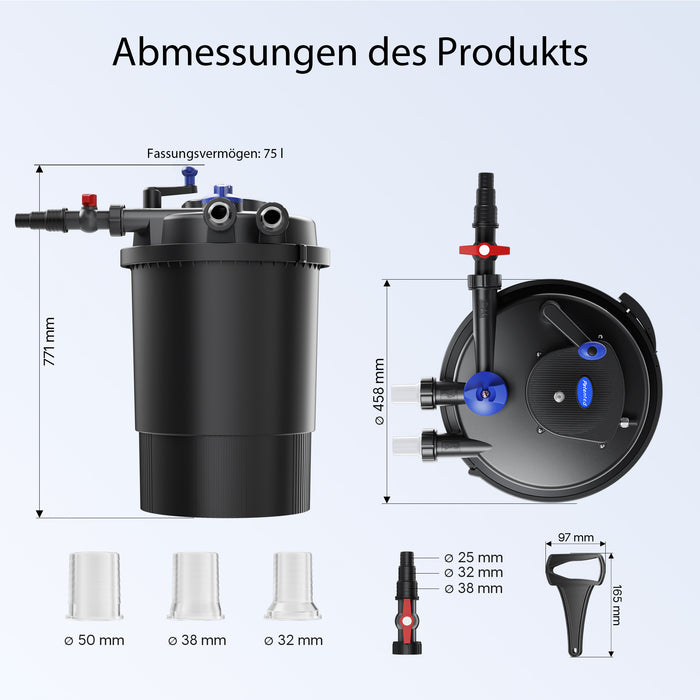 Abmessungen des Produkts

Fassungsvermögen: 75 l

771 mm

⌀ 458 mm

Patented

⌀ 50 mm

⌀ 38 mm

⌀ 32 mm

⌀ 25 mm
⌀ 32 mm
⌀ 38 mm

97 mm

165 mm