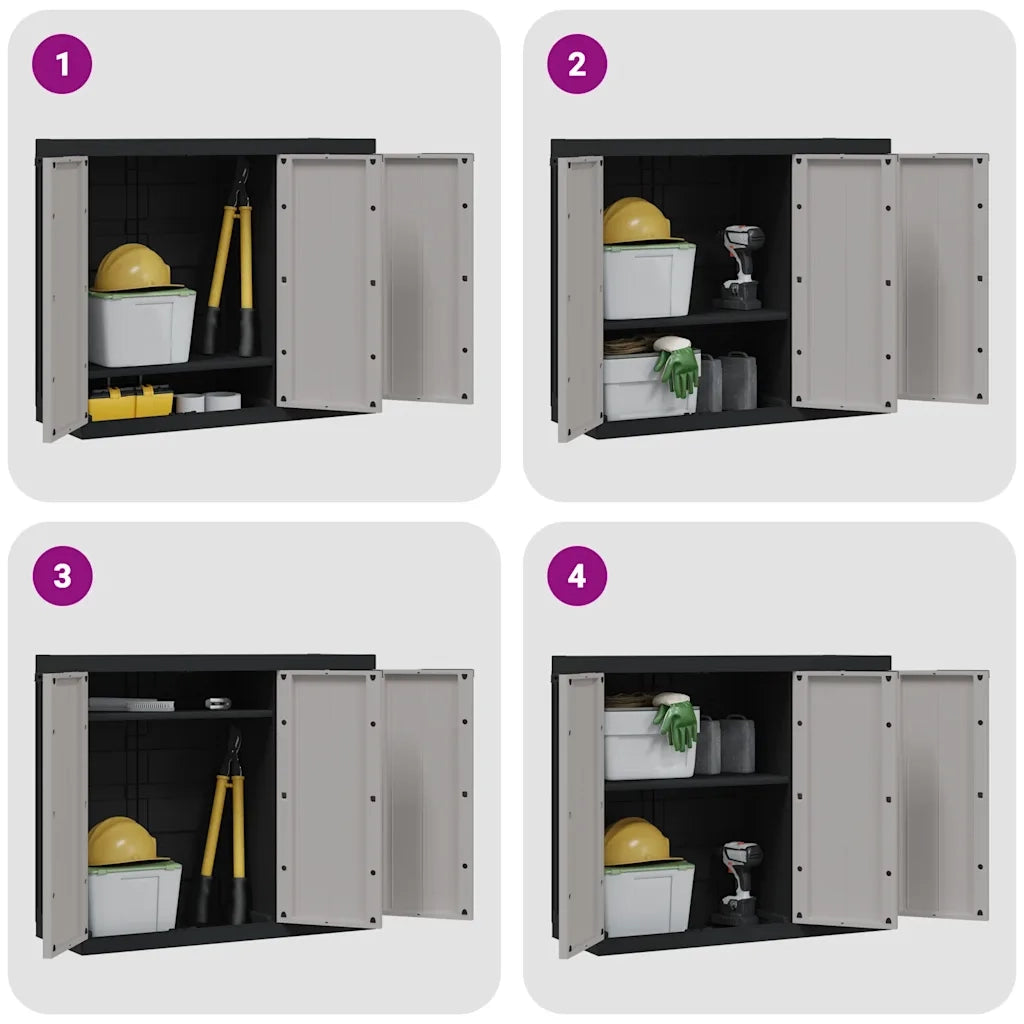 1

2

3

4