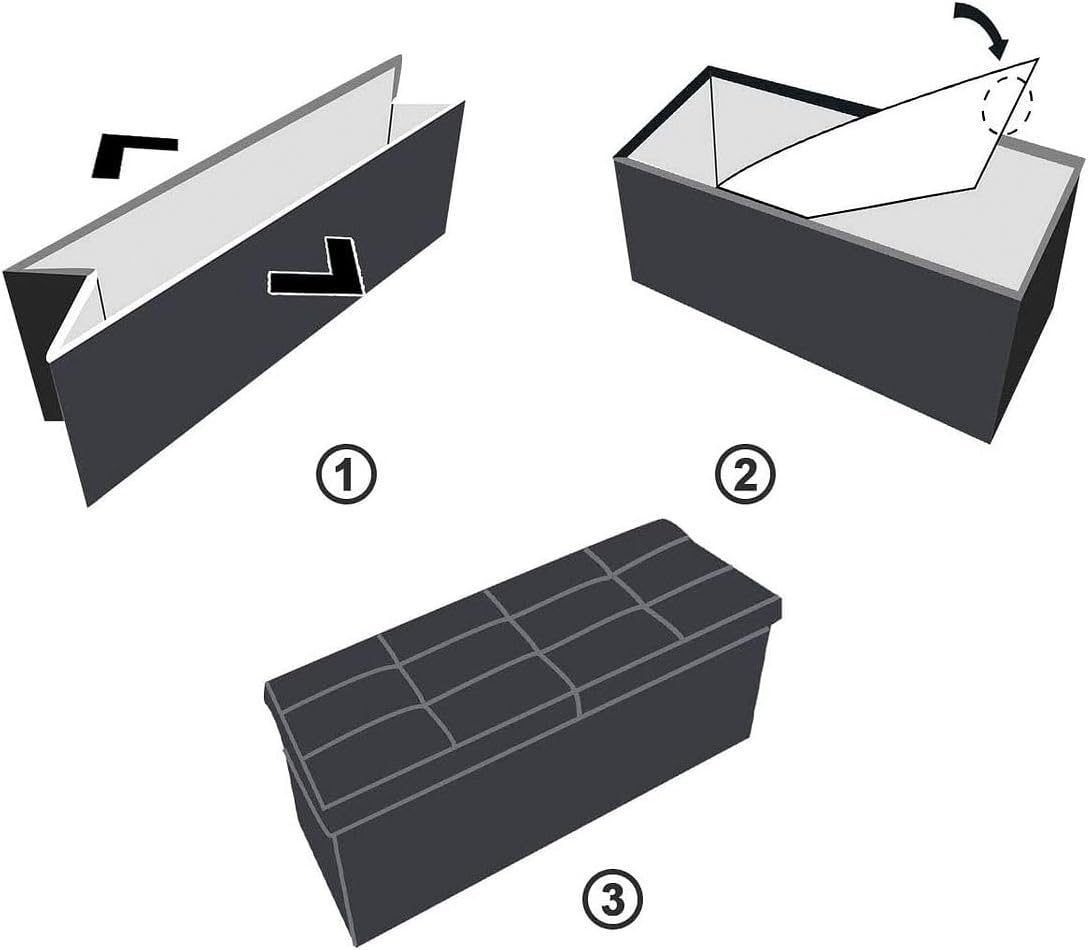 1

2

3