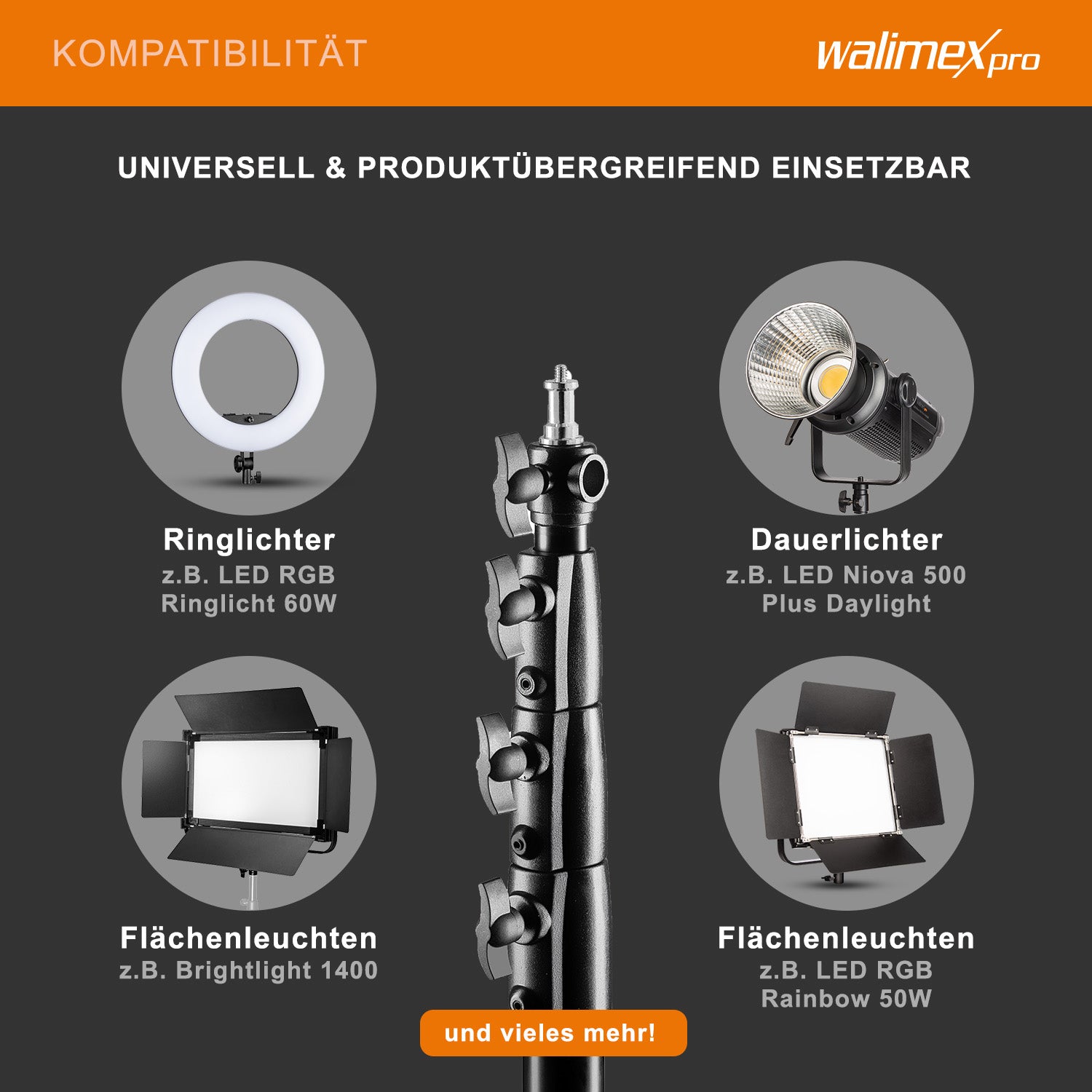 KOMPATIBILITÄT

walimex pro

UNIVERSELL & PRODUKTÜBERGREIFEND EINSETZBAR

Ringlichter
z.B. LED RGB Ringlicht 60W

Dauerlichter
z.B. LED Niova 500 Plus Daylight

Flächenleuchten
z.B. Brightlight 1400

Flächenleuchten
z.B. LED RGB Rainbow 50W

und vieles mehr!