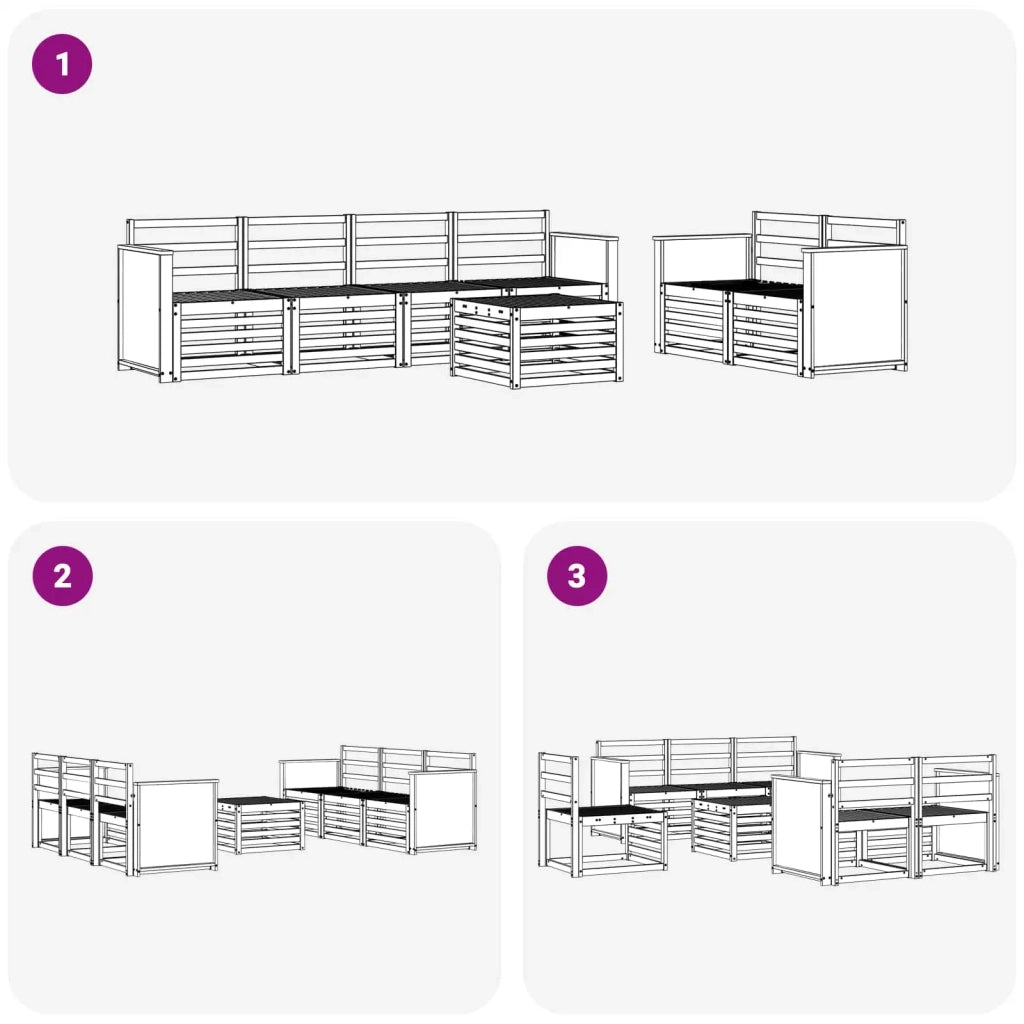 1

2

3