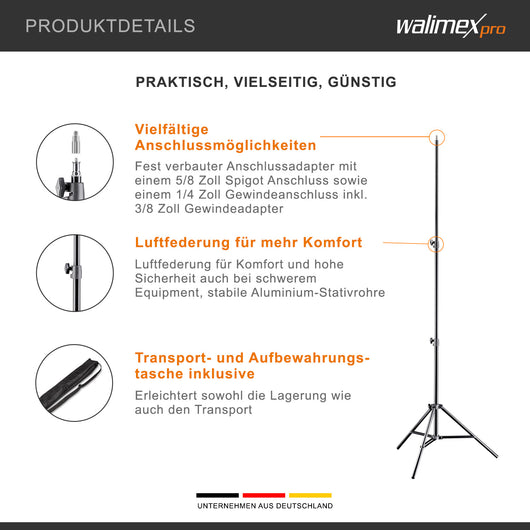 PRODUKTDETAILS

walimex pro

PRAKTISCH, VIELSEITIG, GÜNSTIG

Vielfältige Anschlussmöglichkeiten

Fest verbauter Anschlussadapter mit einem 5/8 Zoll Spigot Anschluss sowie einem 1/4 Zoll Gewindeanschluss inkl. 3/8 Zoll Gewindeadapter

Luftfederung für mehr Komfort

Luftfederung für Komfort und hohe Sicherheit auch bei schwerem Equipment, stabile Aluminium-Stativrohre

Transport- und Aufbewahrungstasche inklusive

Erleichtert sowohl die Lagerung wie auch den Transport

UNTERNEHMEN AUS DEUTSCHLAND