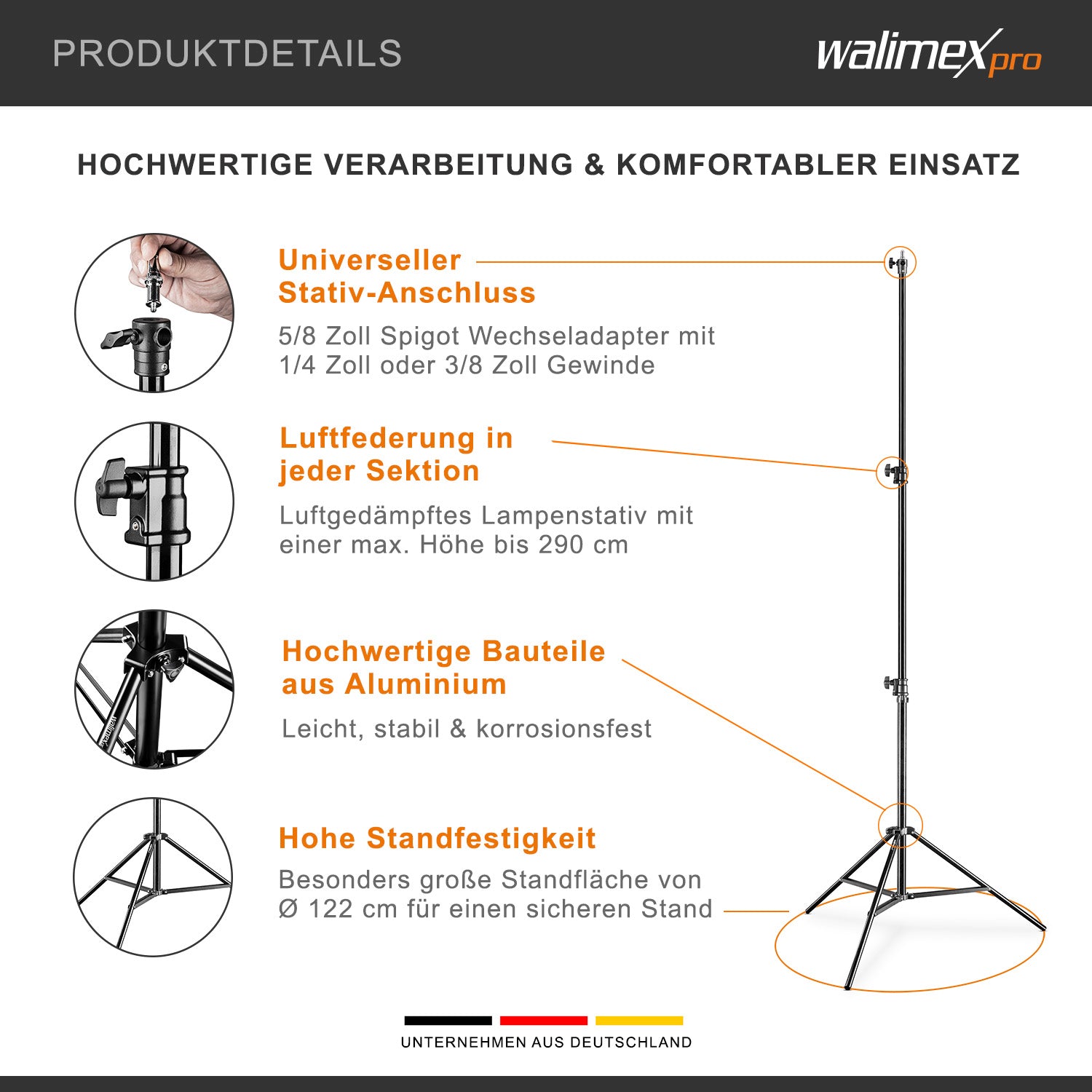 PRODUKTDETAILS

walimex pro

HOCHWERTIGE VERARBEITUNG & KOMFORTABLER EINSATZ

Universeller Stativ-Anschluss

5/8 Zoll Spigot Wechseladapter mit 1/4 Zoll oder 3/8 Zoll Gewinde

Luftfederung in jeder Sektion

Luftgedämpftes Lampenstativ mit einer max. Höhe bis 290 cm

Hochwertige Bauteile aus Aluminium

Leicht, stabil & korrosionsfest

walimex

Hohe Standfestigkeit

Besonders große Standfläche von Ø 122 cm für einen sicheren Stand

UNTERNEHMEN AUS DEUTSCHLAND