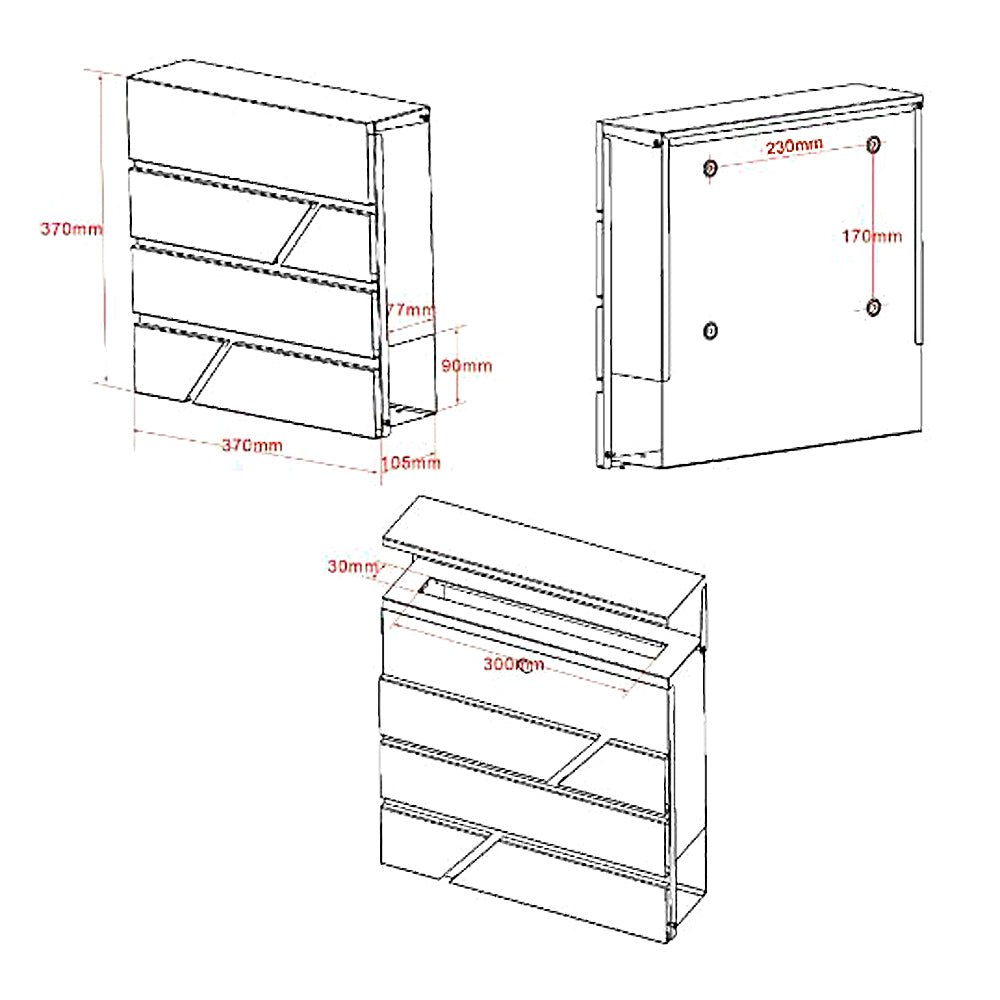 370mm
77mm
90mm
370mm
105mm
230mm
170mm
30mm
300mm