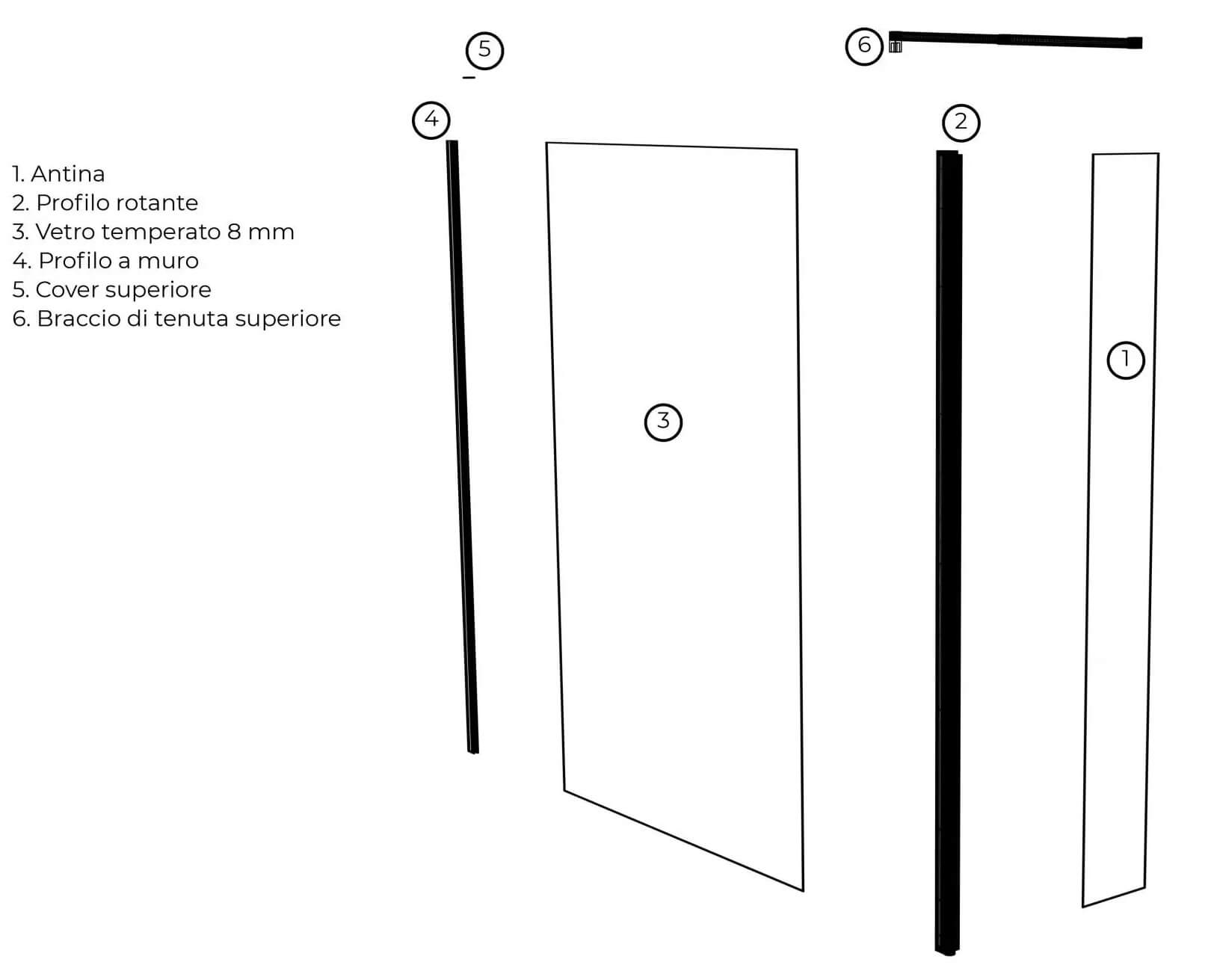 5

6

4

2

1. Antina
2. Profilo rotante
3. Vetro temperato 8 mm
4. Profilo a muro
5. Cover superiore
6. Braccio di tenuta superiore

1

3