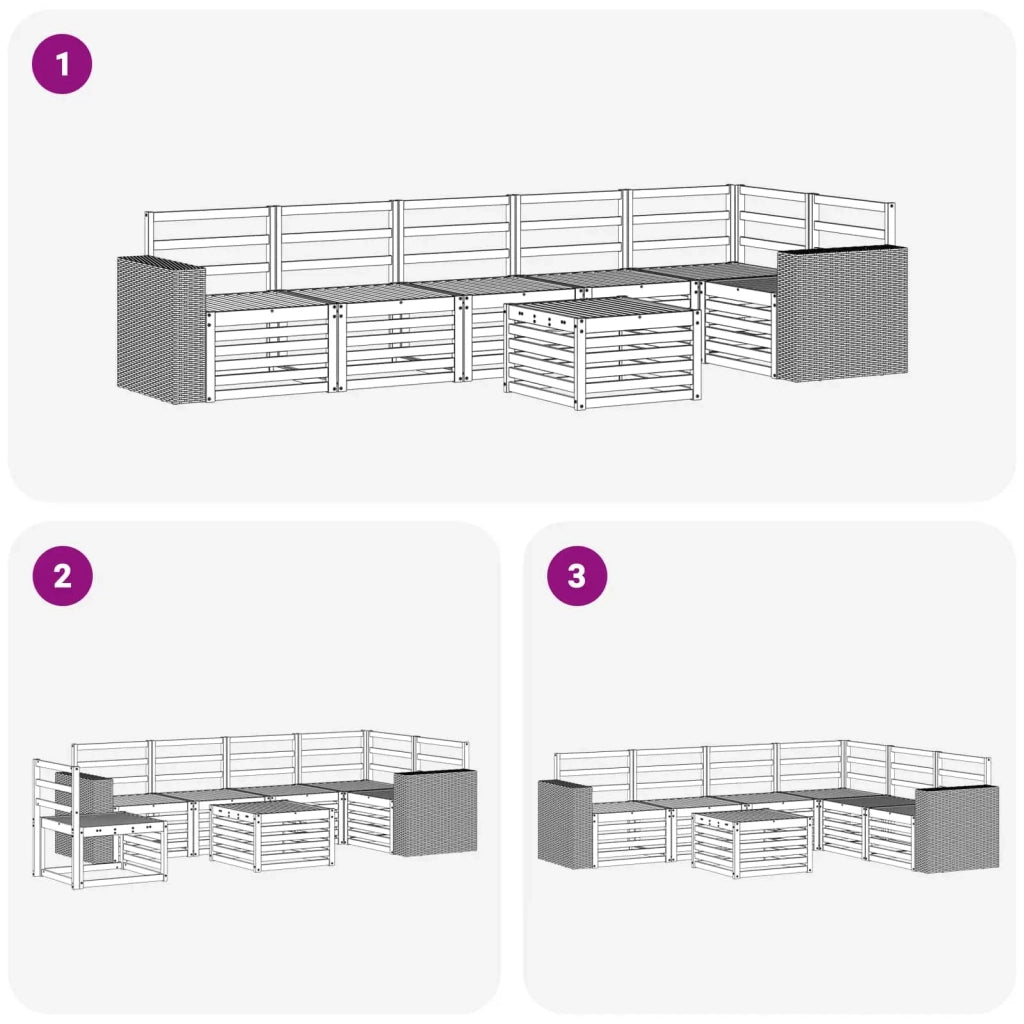 1

2

3