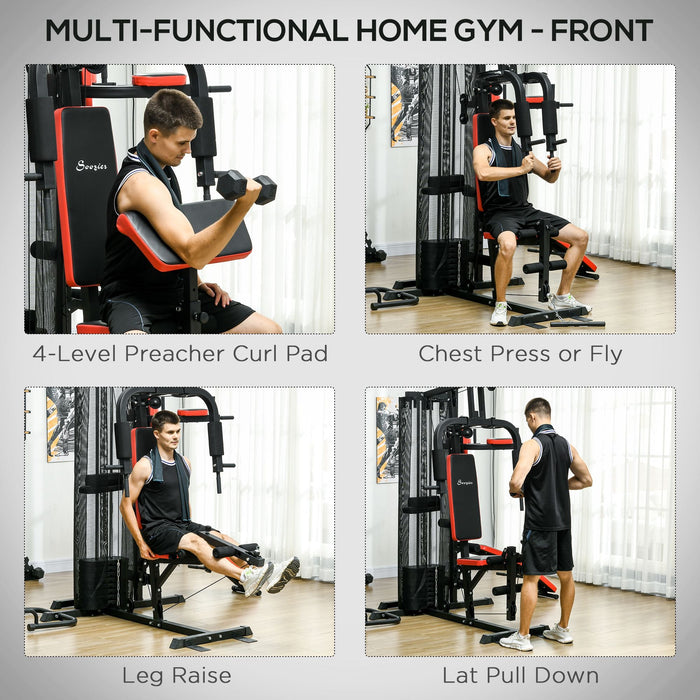 MULTI-FUNCTIONAL HOME GYM - FRONT

Soozier

4-Level Preacher Curl Pad

Chest Press or Fly

Leg Raise

Soozier

Lat Pull Down